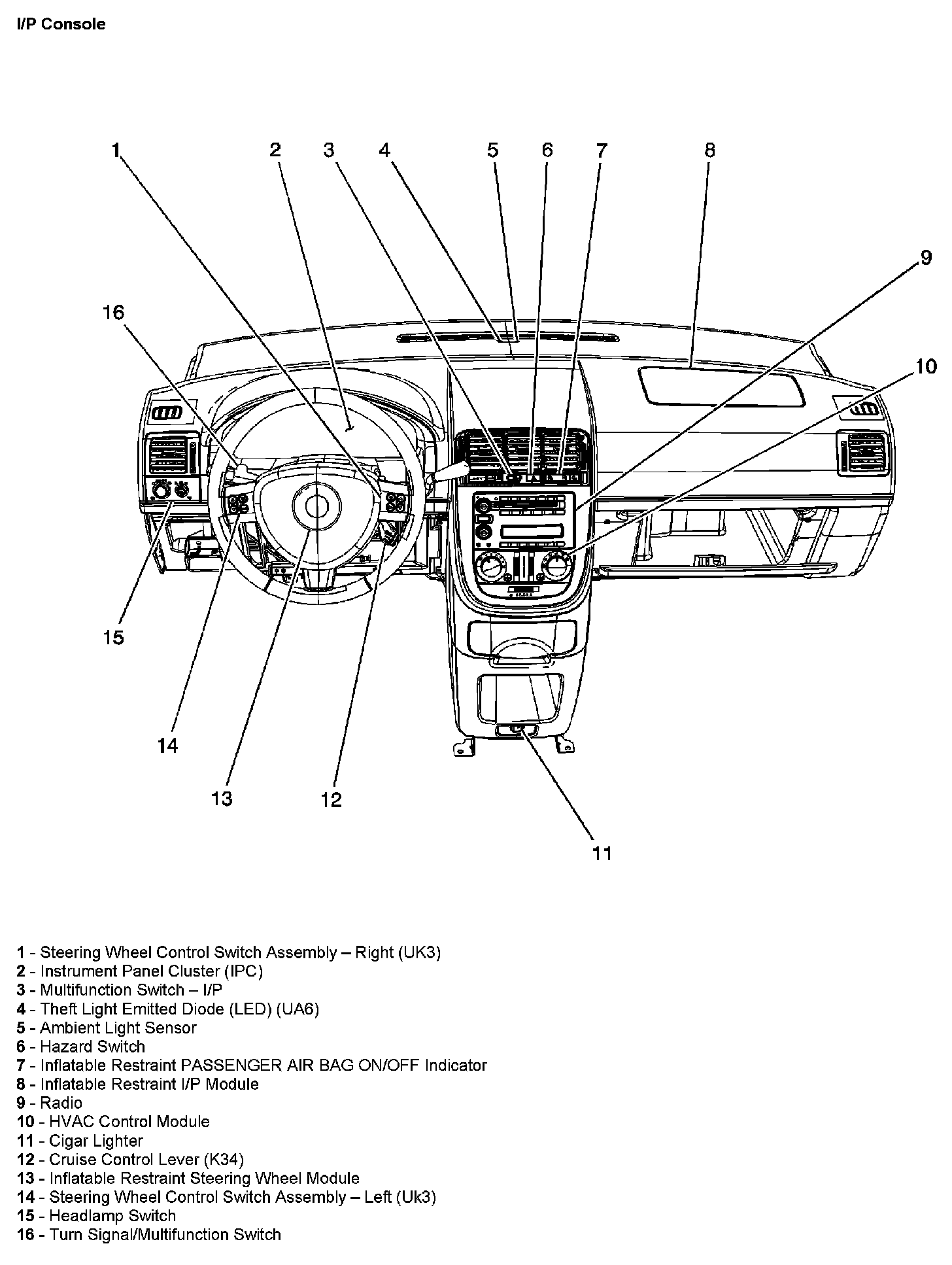 I/P Console

1 2 3 4 5 6 7 8

9

16

10

15

14

13 12

11

1 - Steering Wheel Control Switch Assembly – Right (UK3)
2 - Instrument Panel Cluster (IPC)
3 - Multifunction Switch – I/P
4 - Theft Light Emitted Diode (LED) (UA6)
5 - Ambient Light Sensor
6 - Hazard Switch
7 - Inflatable Restraint PASSENGER AIR BAG ON/OFF Indicator
8 - Inflatable Restraint I/P Module
9 - Radio
10 - HVAC Control Module
11 - Cigar Lighter
12 - Cruise Control Lever (K34)
13 - Inflatable Restraint Steering Wheel Module
14 - Steering Wheel Control Switch Assembly – Left (Uk3)
15 - Headlamp Switch
16 - Turn Signal/Multifunction Switch