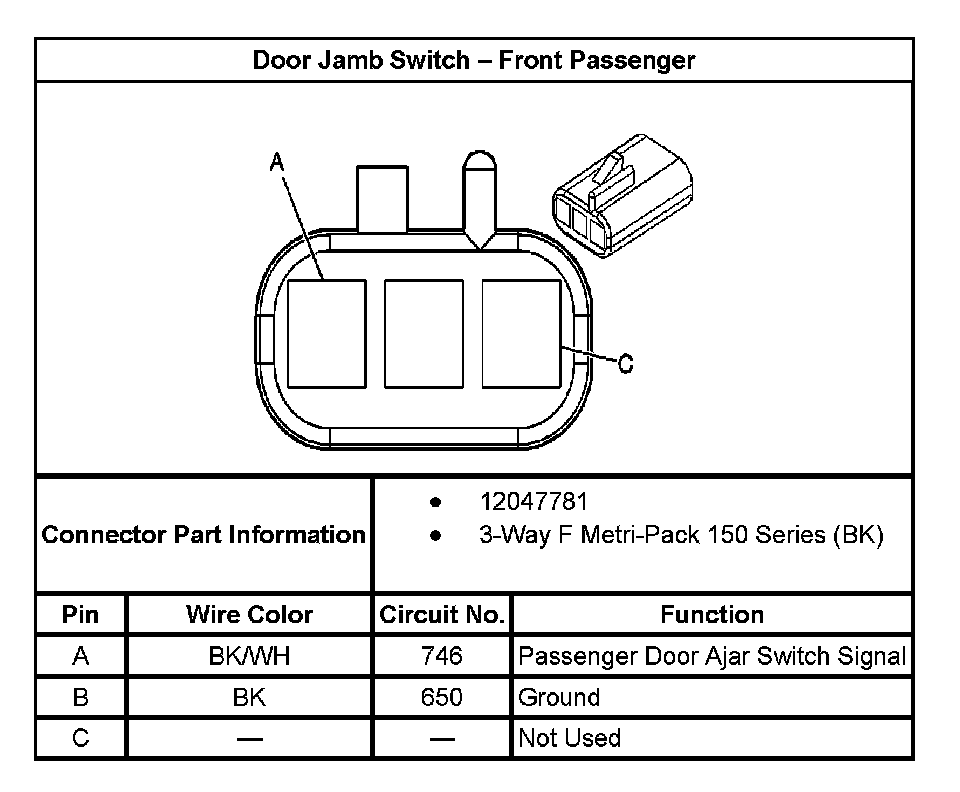 Door Jamb Switch – Front Passenger

A

C

Connector Part Information

- 12047781
- 3-Way F Metri-Pack 150 Series (BK)

| Pin | Wire Color | Circuit No. | Function |
|---|---|---|---|
| A | BK/WH | 746 | Passenger Door Ajar Switch Signal |
| B | BK | 650 | Ground |
| C | — | — | Not Used |