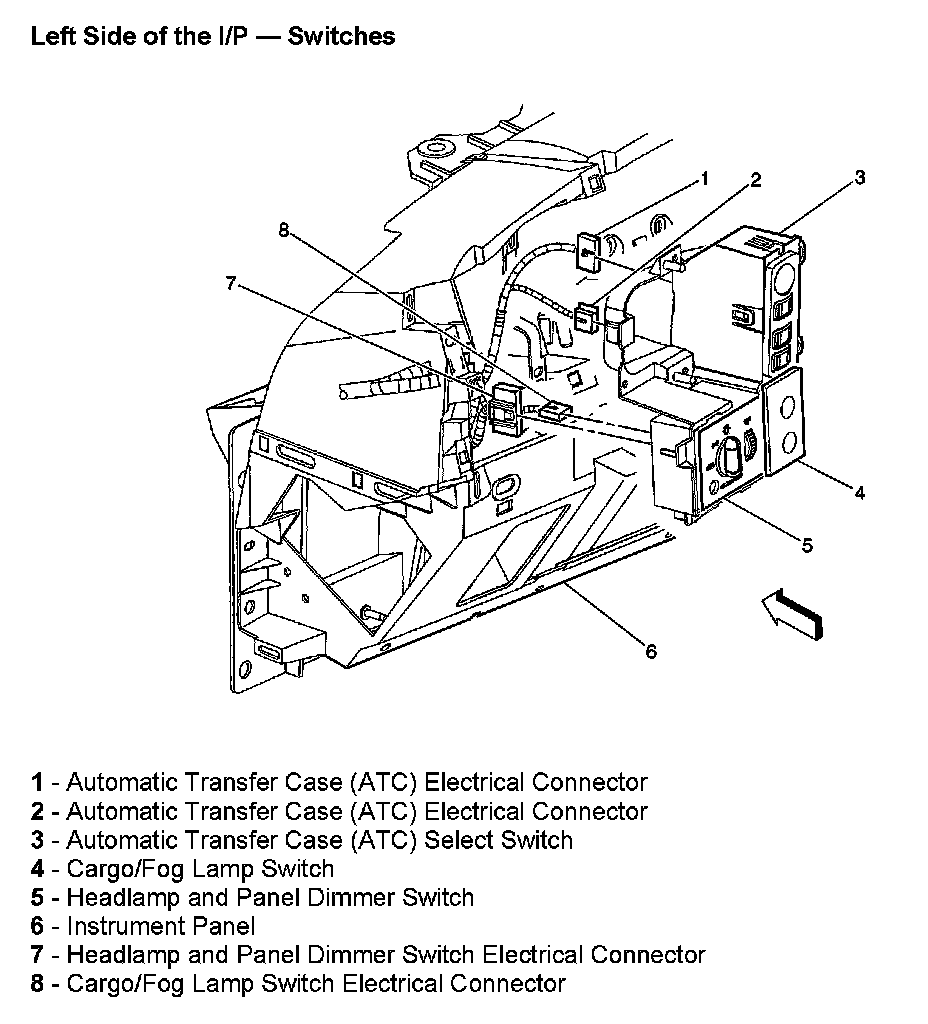 Left Side of the I/P — Switches

1

2

3

8

7

4

5

6

1 - Automatic Transfer Case (ATC) Electrical Connector
2 - Automatic Transfer Case (ATC) Electrical Connector
3 - Automatic Transfer Case (ATC) Select Switch
4 - Cargo/Fog Lamp Switch
5 - Headlamp and Panel Dimmer Switch
6 - Instrument Panel
7 - Headlamp and Panel Dimmer Switch Electrical Connector
8 - Cargo/Fog Lamp Switch Electrical Connector