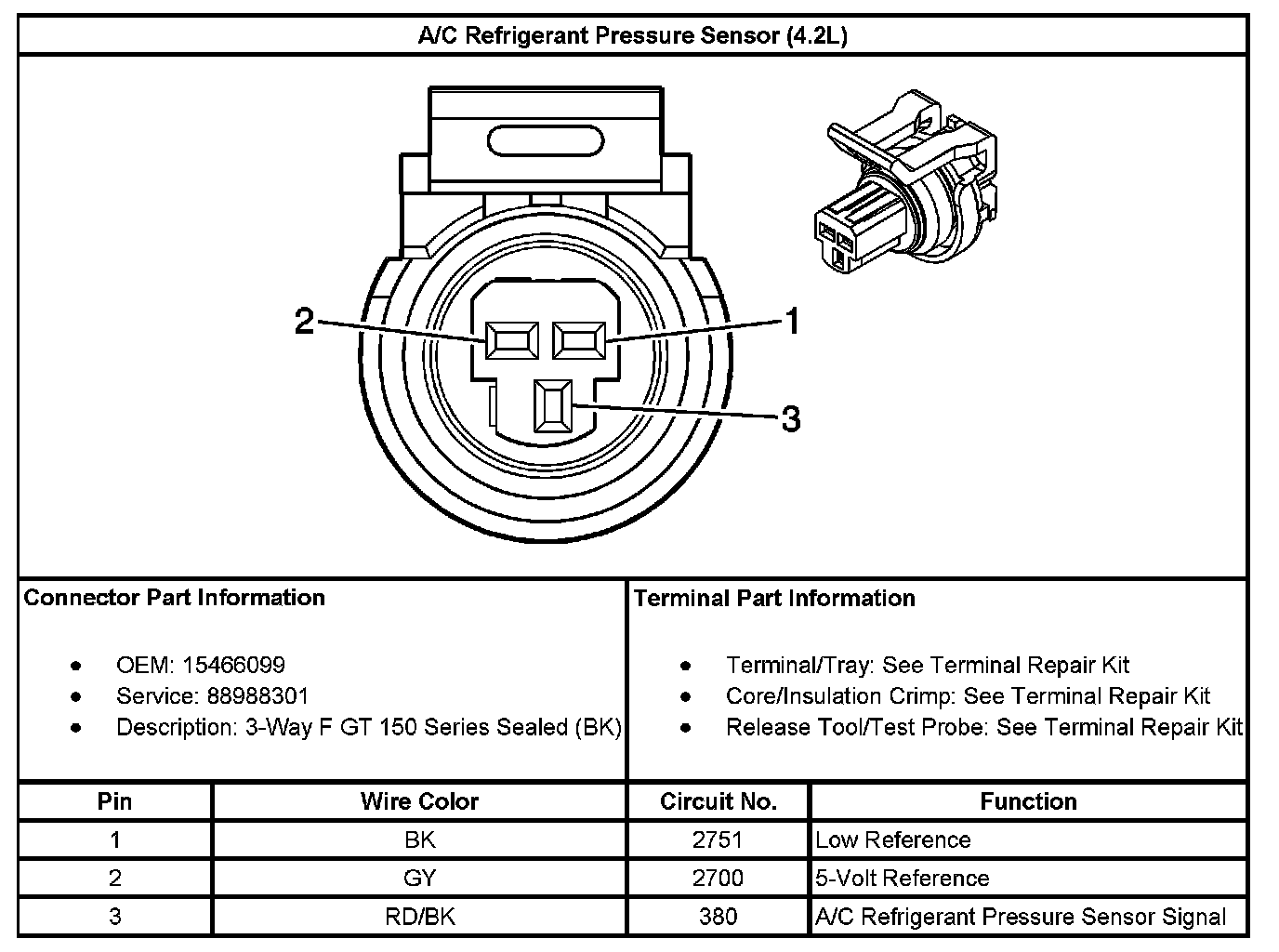 A/C Refrigerant Pressure Sensor (4.2L)

2
1
3

Connector Part Information

- OEM: 15466099
- Service: 88988301
- Description: 3-Way F GT 150 Series Sealed (BK)

Terminal Part Information

- Terminal/Tray: See Terminal Repair Kit
- Core/Insulation Crimp: See Terminal Repair Kit
- Release Tool/Test Probe: See Terminal Repair Kit

| Pin | Wire Color | Circuit No. | Function |
|---|---|---|---|
| 1 | BK | 2751 | Low Reference |
| 2 | GY | 2700 | 5-Volt Reference |
| 3 | RD/BK | 380 | A/C Refrigerant Pressure Sensor Signal |