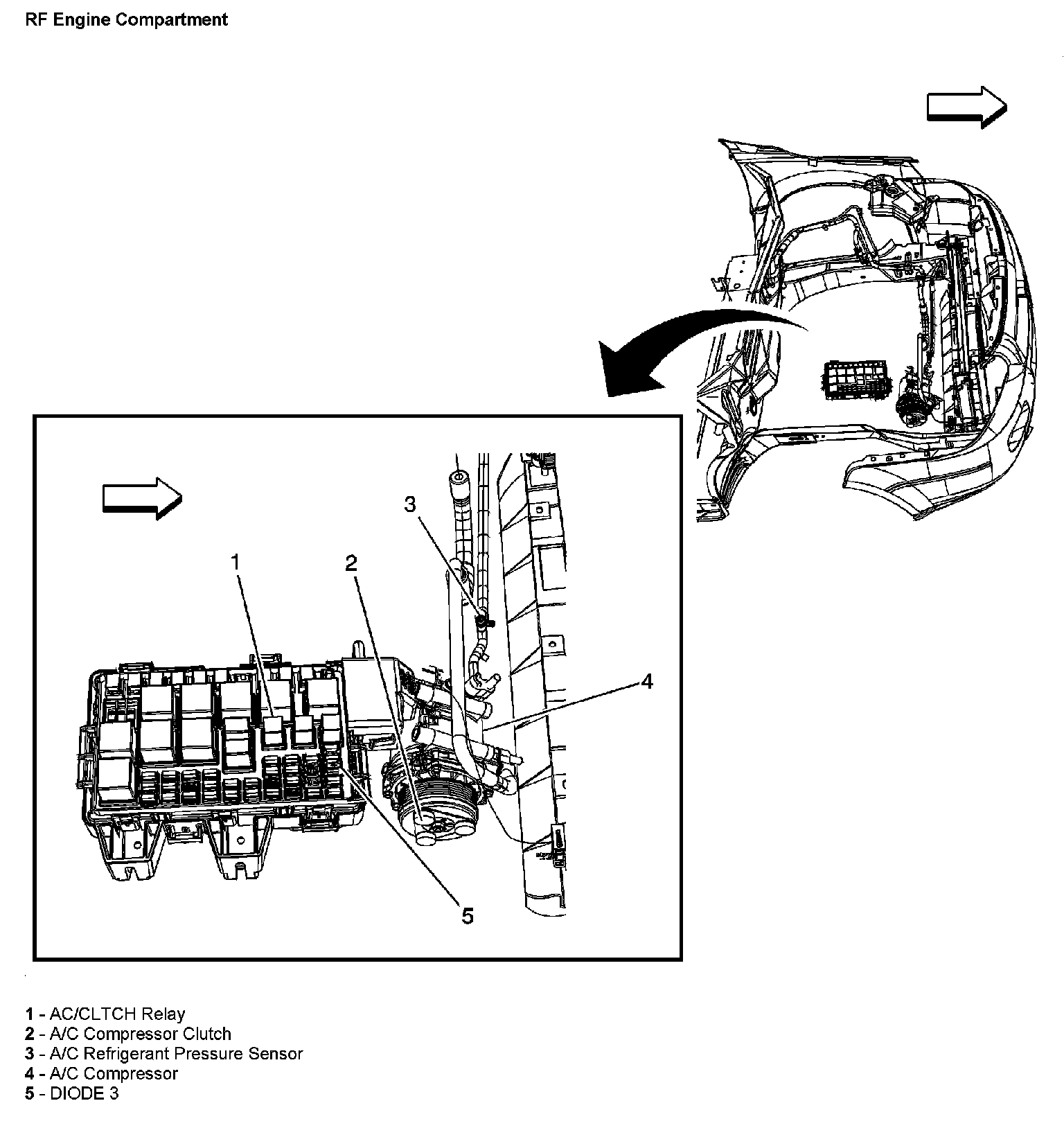 RF Engine Compartment

3

1

2

4

5

1 - AC/CLTCH Relay
2 - A/C Compressor Clutch
3 - A/C Refrigerant Pressure Sensor
4 - A/C Compressor
5 - DIODE 3