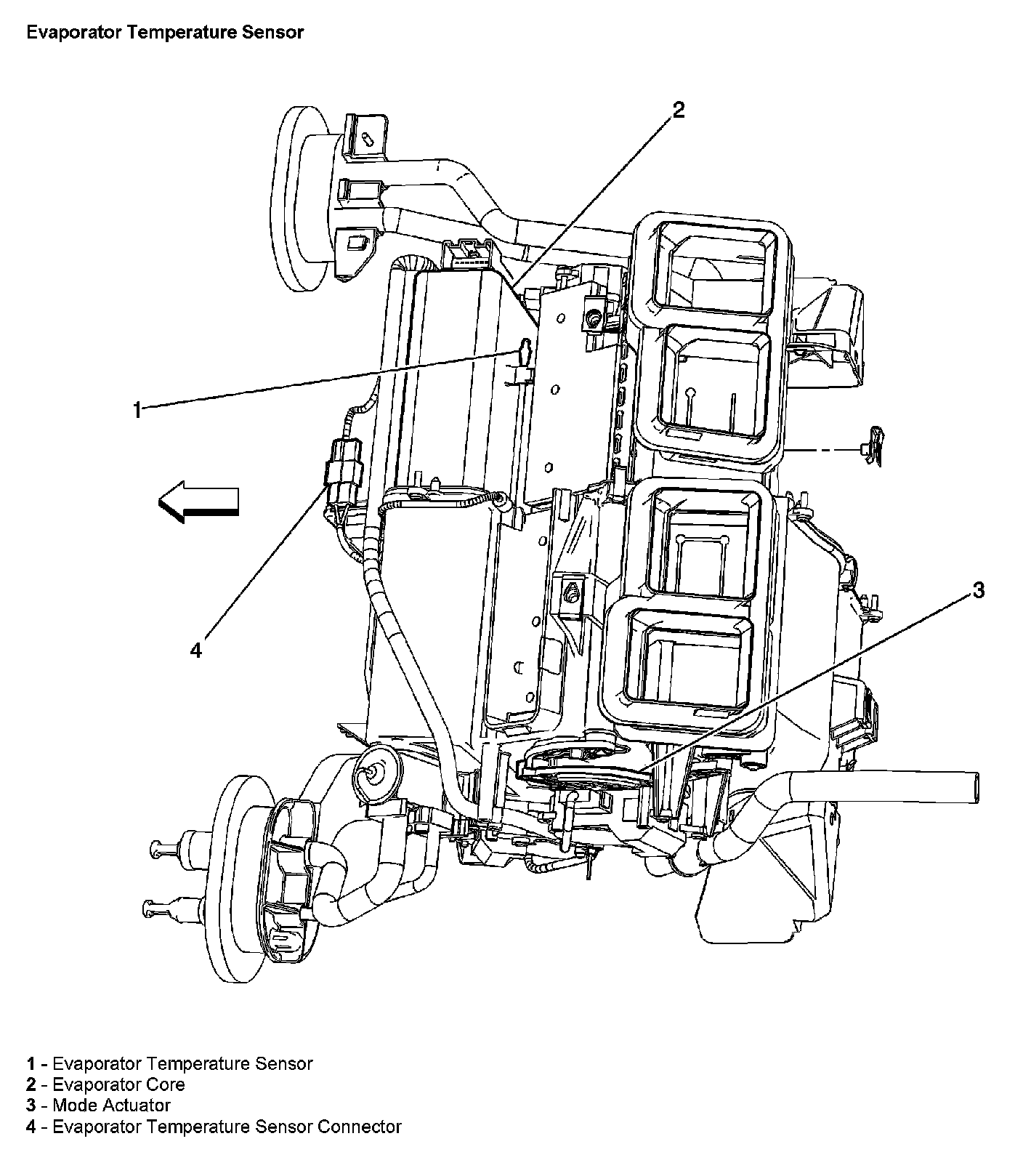 Evaporator Temperature Sensor

2

1

4

3

1 - Evaporator Temperature Sensor
2 - Evaporator Core
3 - Mode Actuator
4 - Evaporator Temperature Sensor Connector