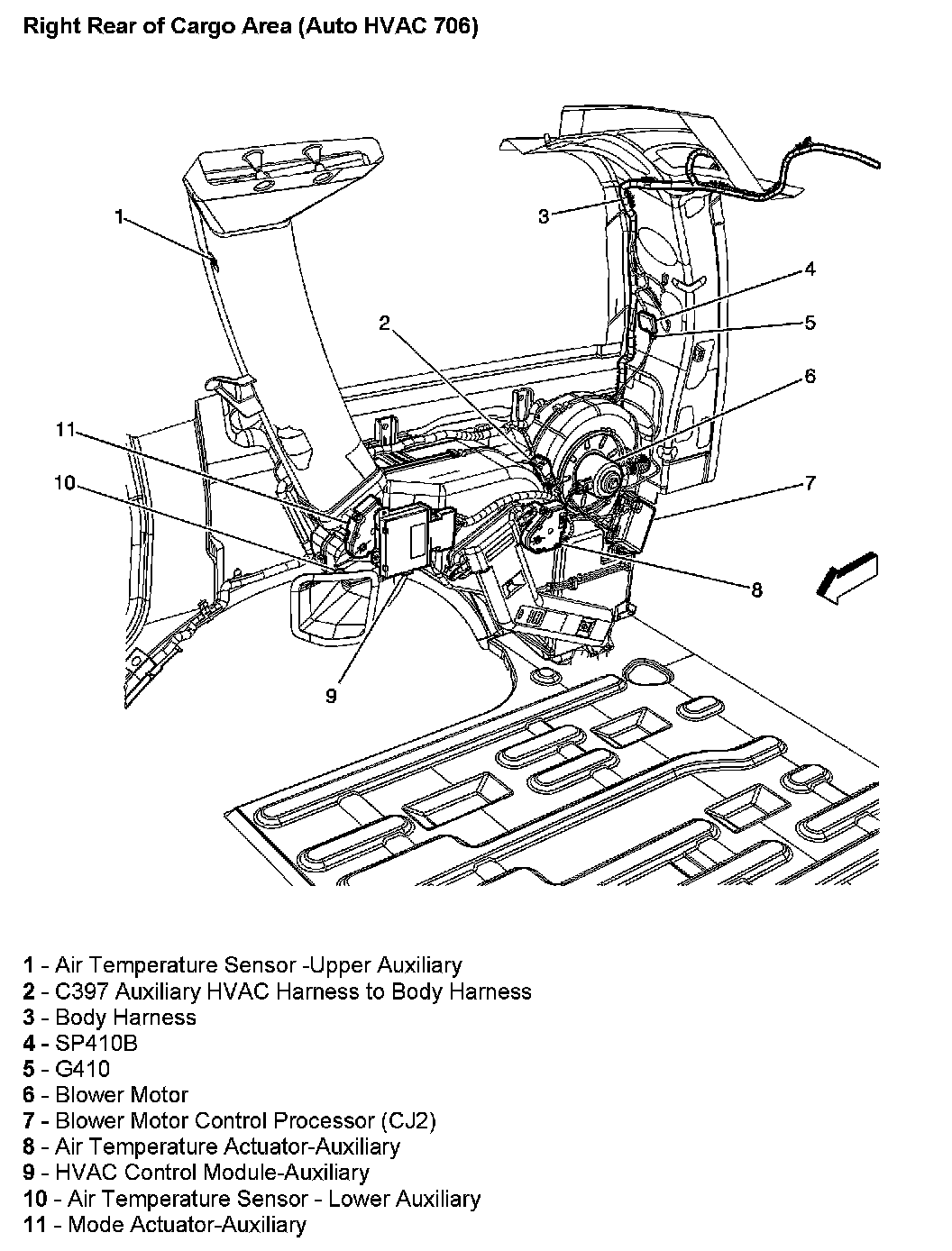 Right Rear of Cargo Area (Auto HVAC 706)

1
3
4
2
5
6
11
10
7
8
9

1 - Air Temperature Sensor -Upper Auxiliary
2 - C397 Auxiliary HVAC Harness to Body Harness
3 - Body Harness
4 - SP410B
5 - G410
6 - Blower Motor
7 - Blower Motor Control Processor (CJ2)
8 - Air Temperature Actuator-Auxiliary
9 - HVAC Control Module-Auxiliary
10 - Air Temperature Sensor - Lower Auxiliary
11 - Mode Actuator-Auxiliary