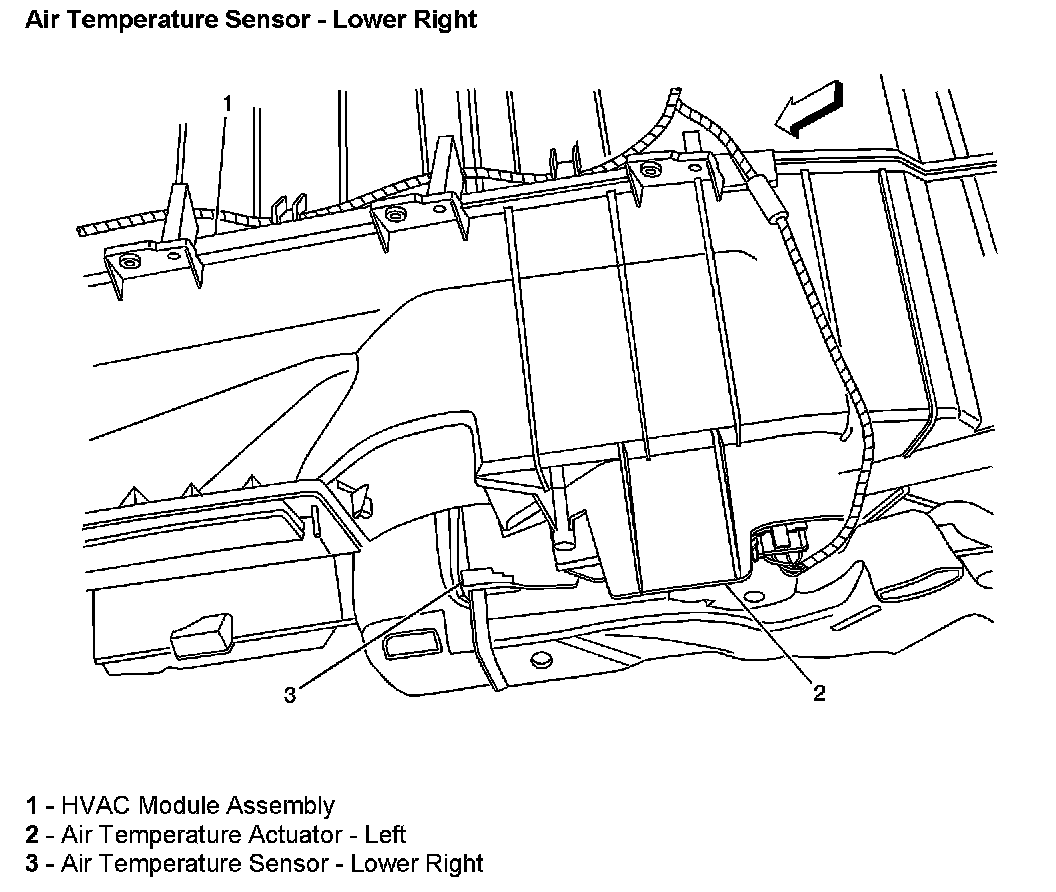 Air Temperature Sensor - Lower Right

1

3

2

1 - HVAC Module Assembly
2 - Air Temperature Actuator - Left
3 - Air Temperature Sensor - Lower Right