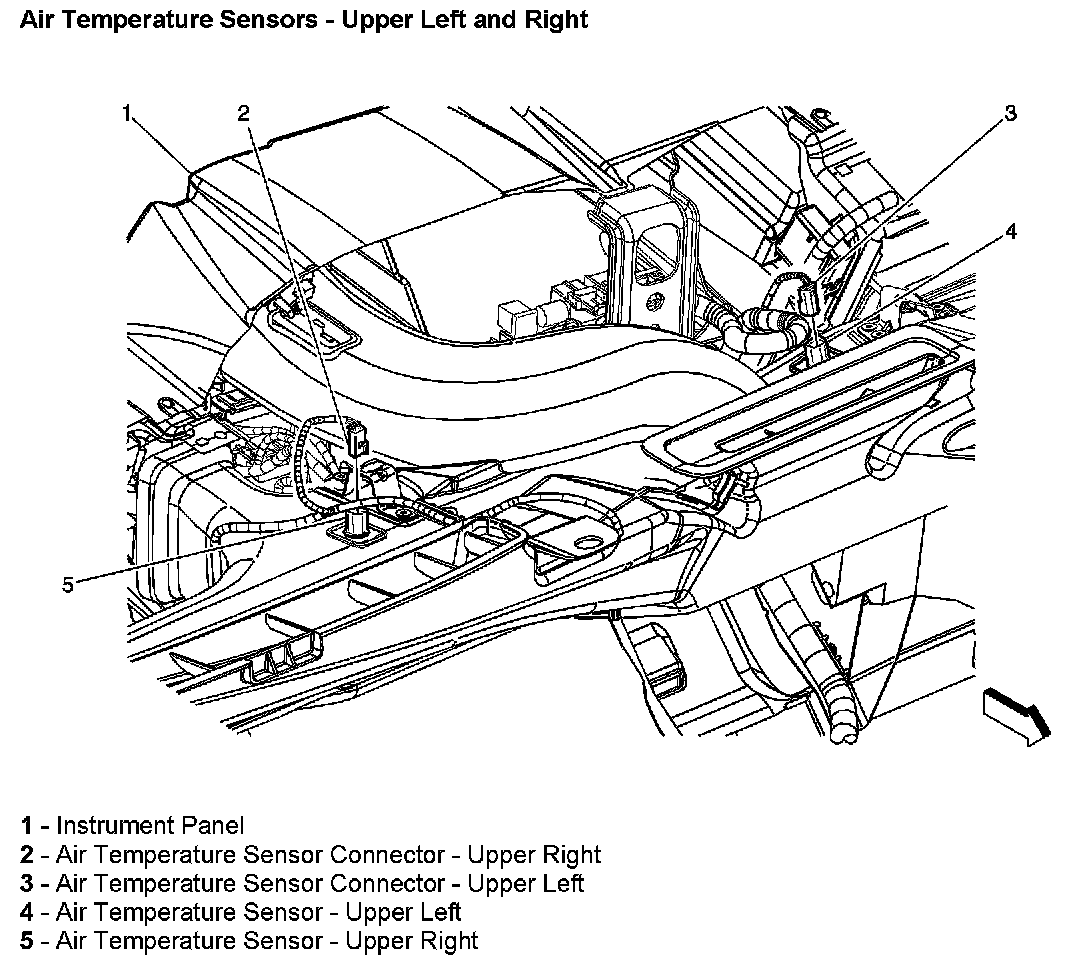 Air Temperature Sensors - Upper Left and Right

1
2
3
4
5

1 - Instrument Panel
2 - Air Temperature Sensor Connector - Upper Right
3 - Air Temperature Sensor Connector - Upper Left
4 - Air Temperature Sensor - Upper Left
5 - Air Temperature Sensor - Upper Right