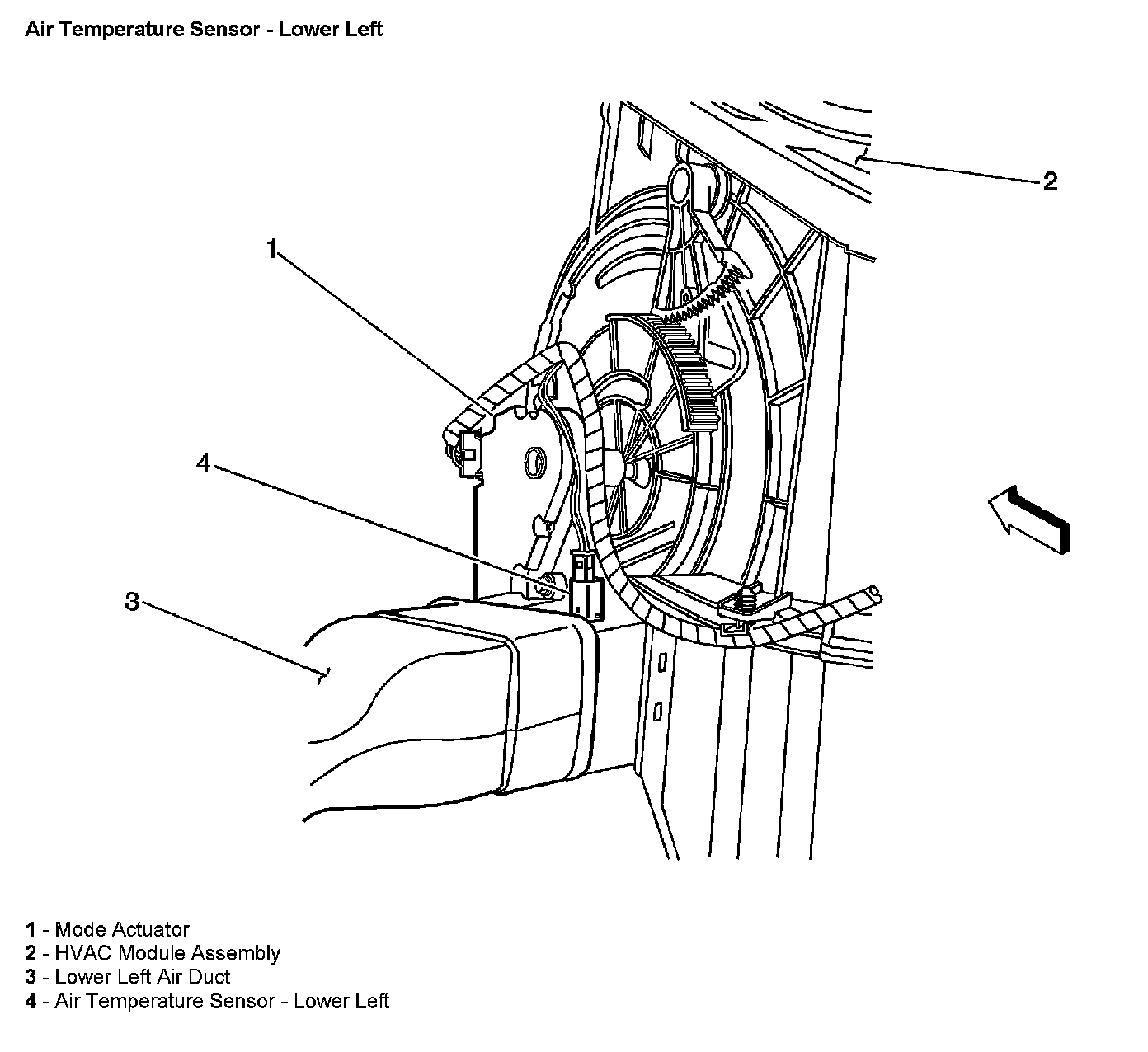 Air Temperature Sensor - Lower Left

2

1

4

3

1 - Mode Actuator
2 - HVAC Module Assembly
3 - Lower Left Air Duct
4 - Air Temperature Sensor - Lower Left