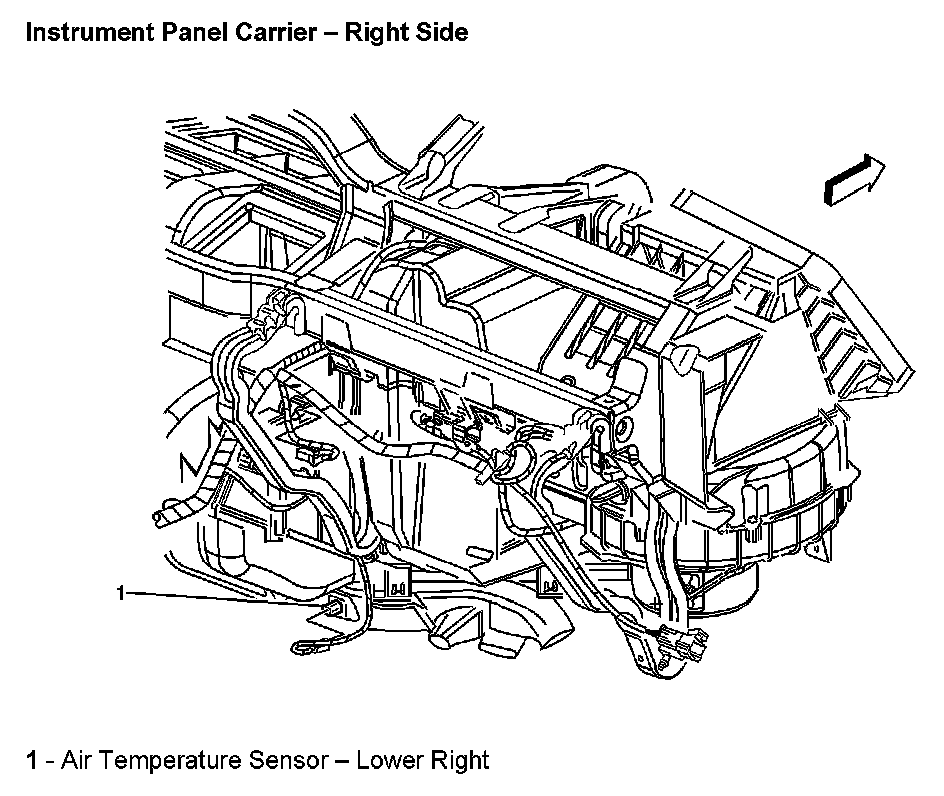 Instrument Panel Carrier – Right Side

1

1 - Air Temperature Sensor – Lower Right