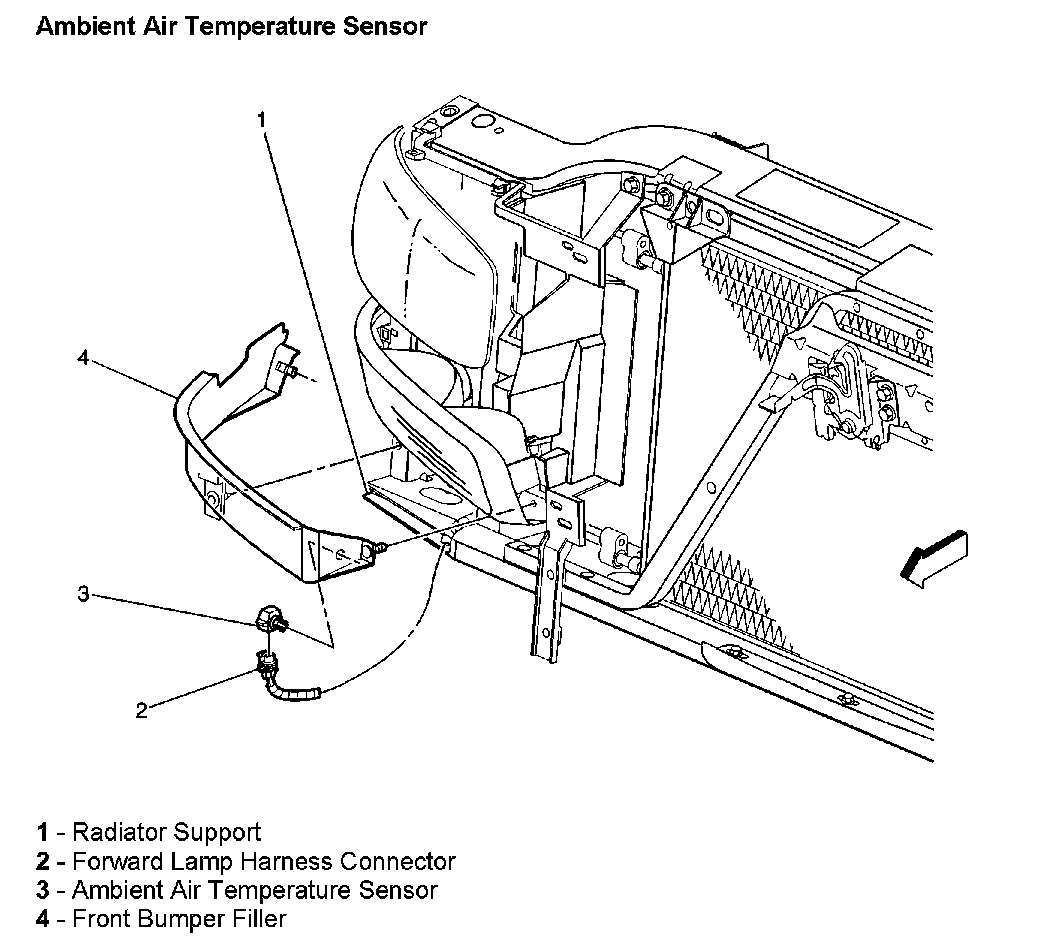 Ambient Air Temperature Sensor

1

4

3

2

1 - Radiator Support
2 - Forward Lamp Harness Connector
3 - Ambient Air Temperature Sensor
4 - Front Bumper Filler