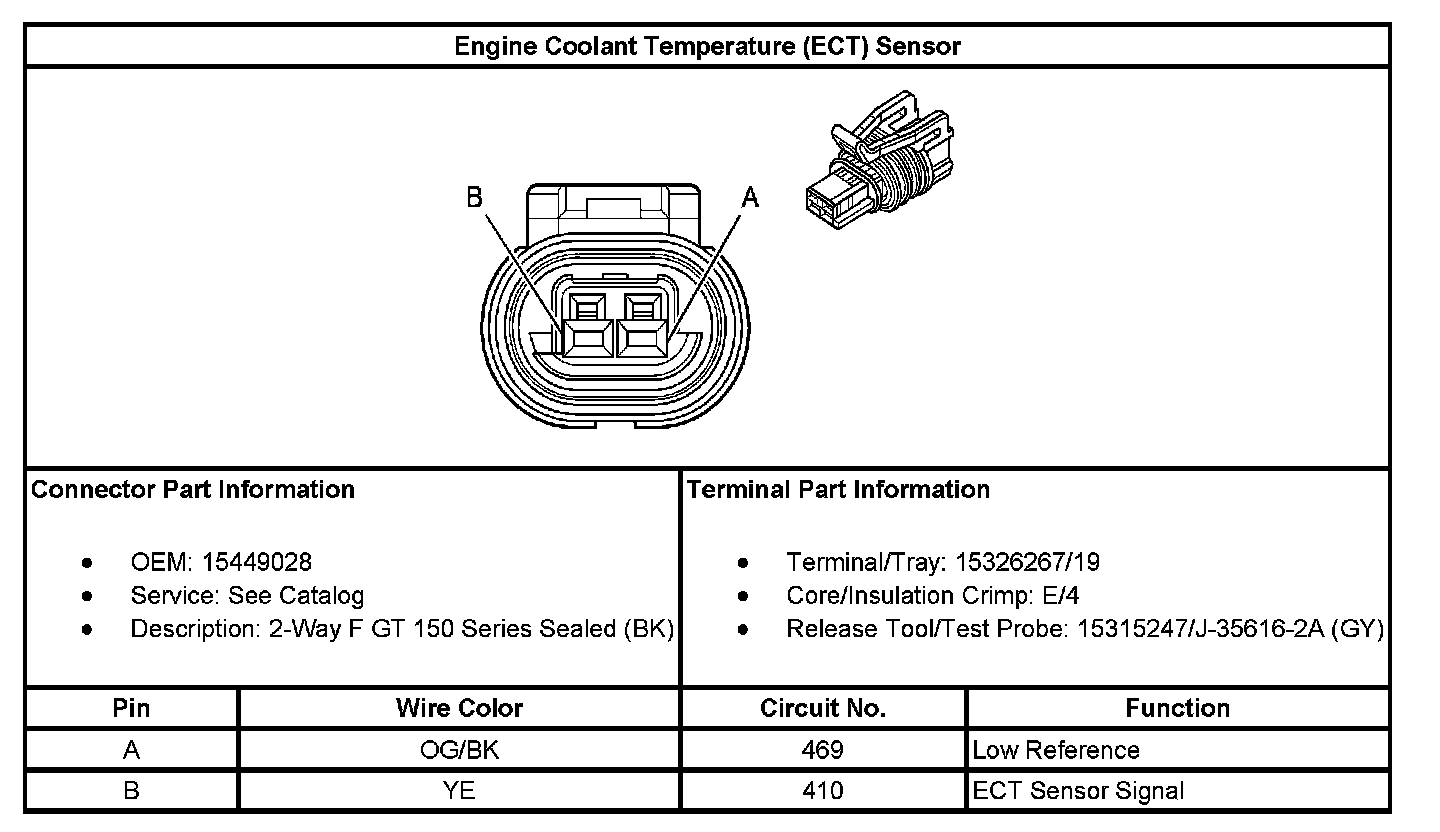 Engine Coolant Temperature (ECT) Sensor

B

A

Connector Part Information

- OEM: 15449028
- Service: See Catalog
- Description: 2-Way F GT 150 Series Sealed (BK)

Terminal Part Information

- Terminal/Tray: 15326267/19
- Core/Insulation Crimp: E/4
- Release Tool/Test Probe: 15315247/J-35616-2A (GY)

| Pin | Wire Color | Circuit No. | Function |
|---|---|---|---|
| A | OG/BK | 469 | Low Reference |
| B | YE | 410 | ECT Sensor Signal |