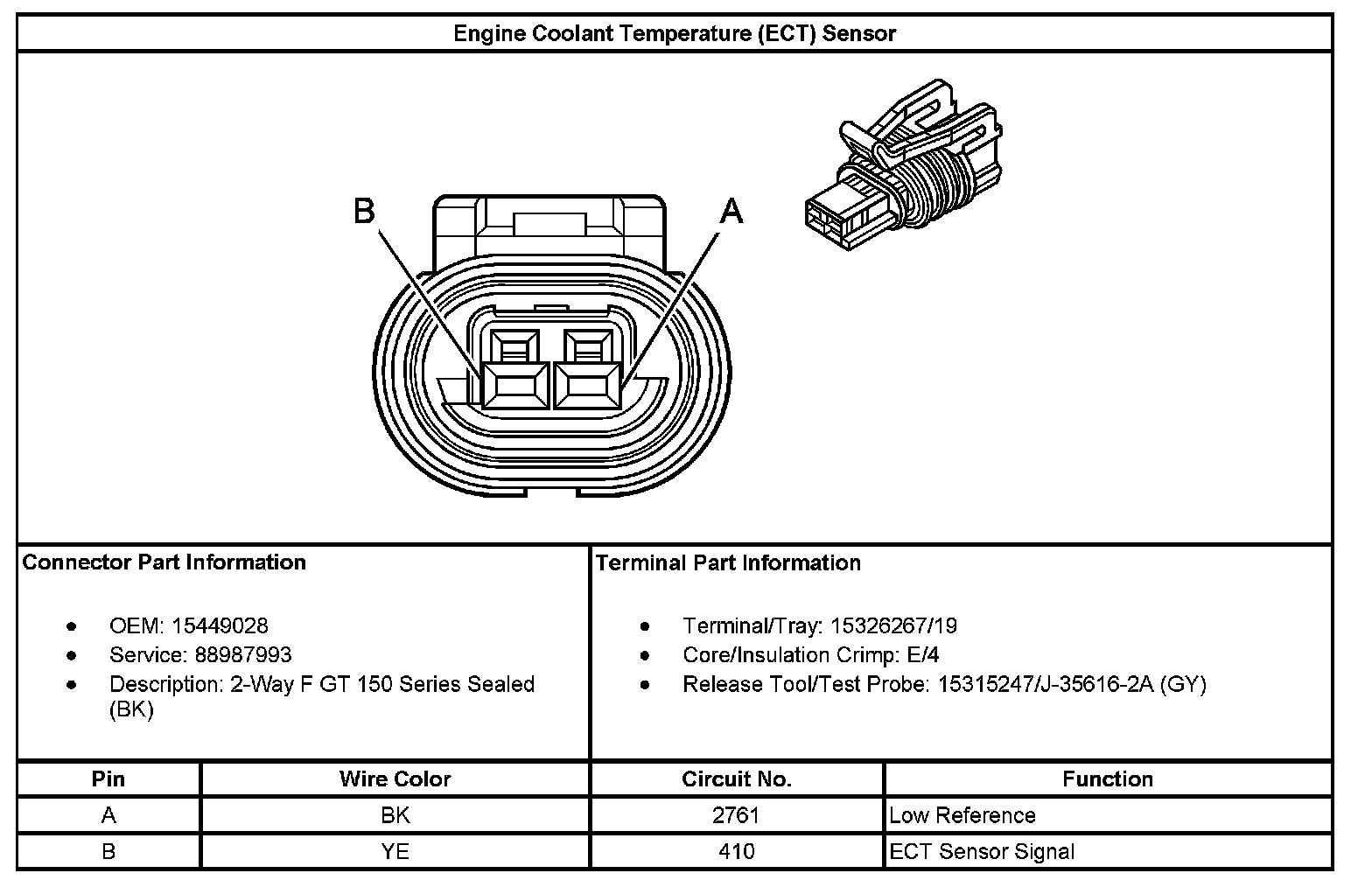 Engine Coolant Temperature (ECT) Sensor

B

A

Connector Part Information

- OEM: 15449028
- Service: 88987993
- Description: 2-Way F GT 150 Series Sealed (BK)

Terminal Part Information

- Terminal/Tray: 15326267/19
- Core/Insulation Crimp: E/4
- Release Tool/Test Probe: 15315247/J-35616-2A (GY)

| Pin | Wire Color | Circuit No. | Function |
|---|---|---|---|
| A | BK | 2761 | Low Reference |
| B | YE | 410 | ECT Sensor Signal |