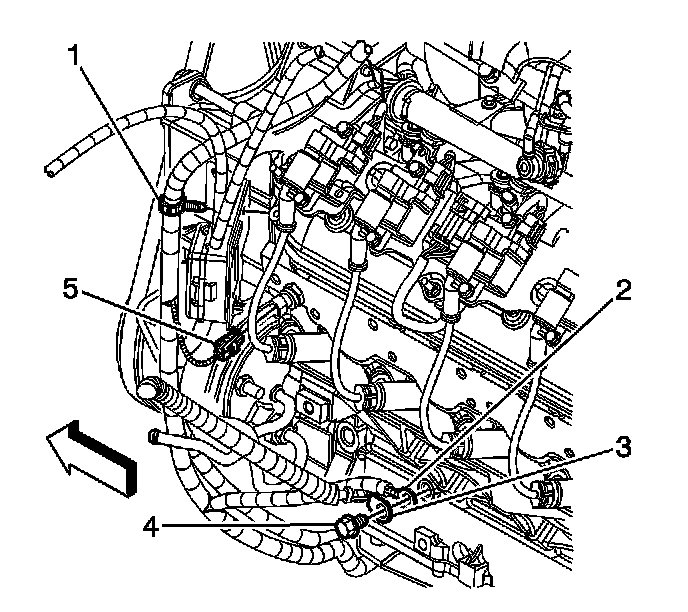 1
5
2
3
4