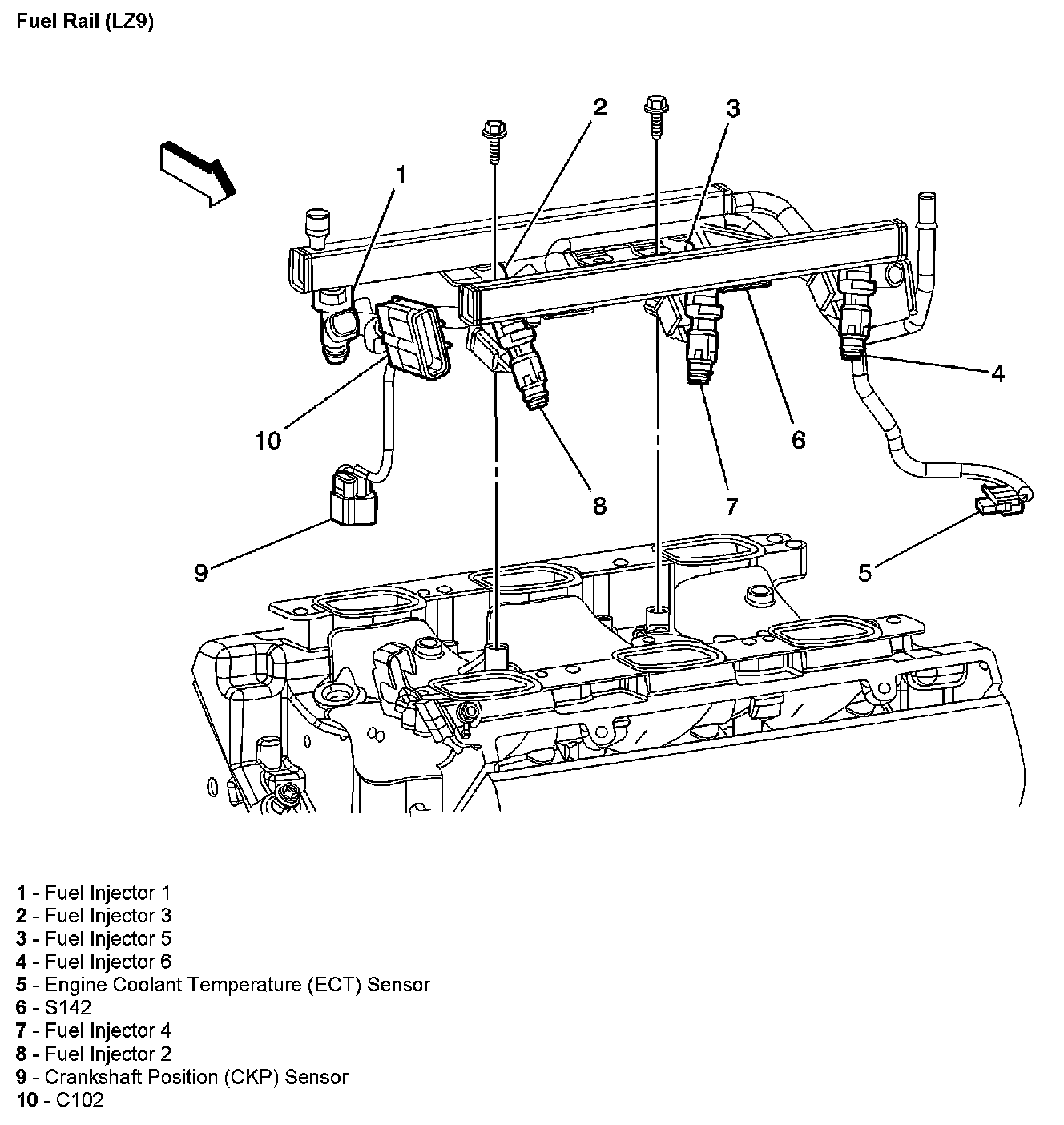 Fuel Rail (LZ9)

2
3
1
4
10
6
8
7
9
5

1 - Fuel Injector 1
2 - Fuel Injector 3
3 - Fuel Injector 5
4 - Fuel Injector 6
5 - Engine Coolant Temperature (ECT) Sensor
6 - S142
7 - Fuel Injector 4
8 - Fuel Injector 2
9 - Crankshaft Position (CKP) Sensor
10 - C102