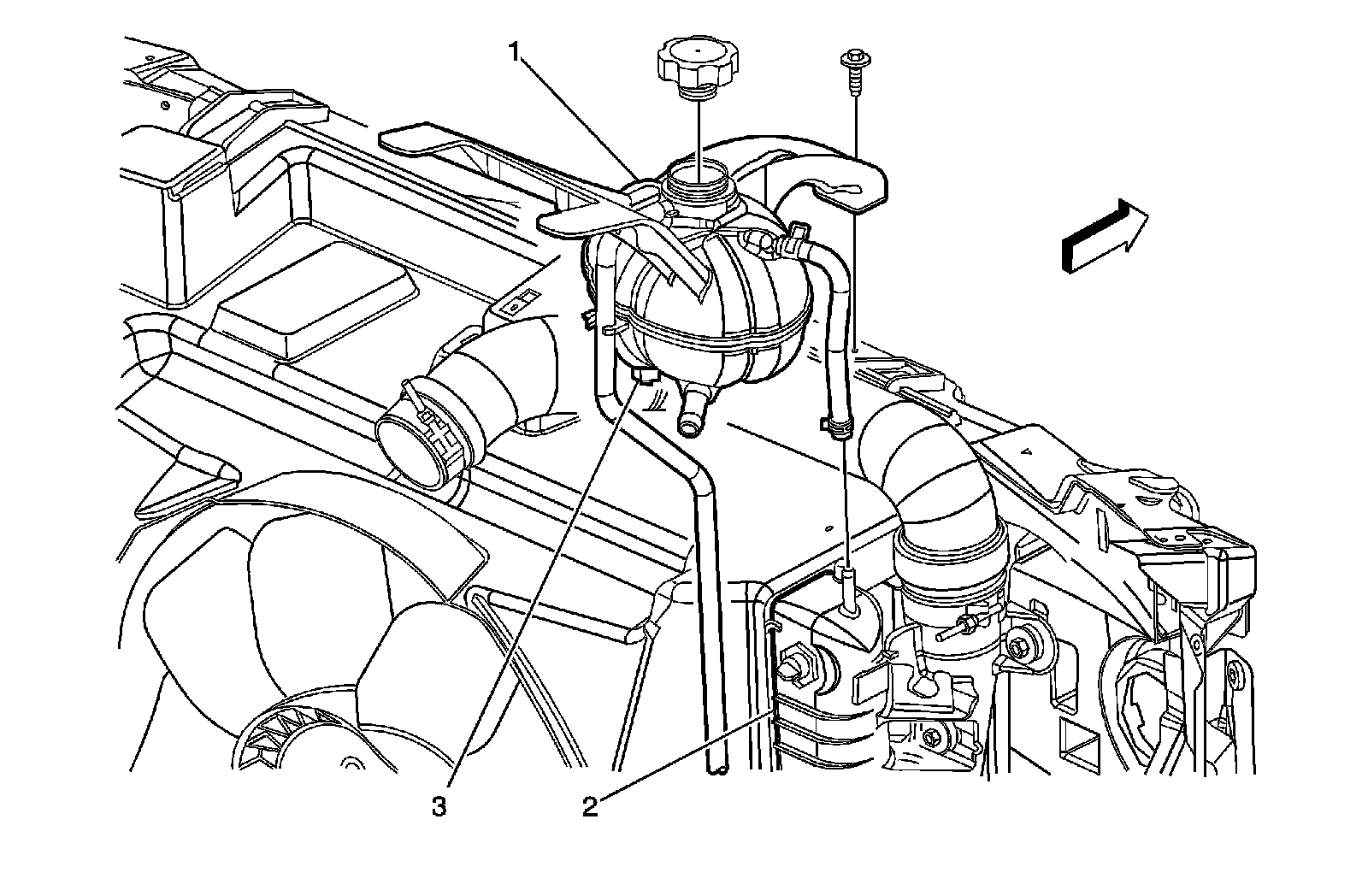 1
3
2