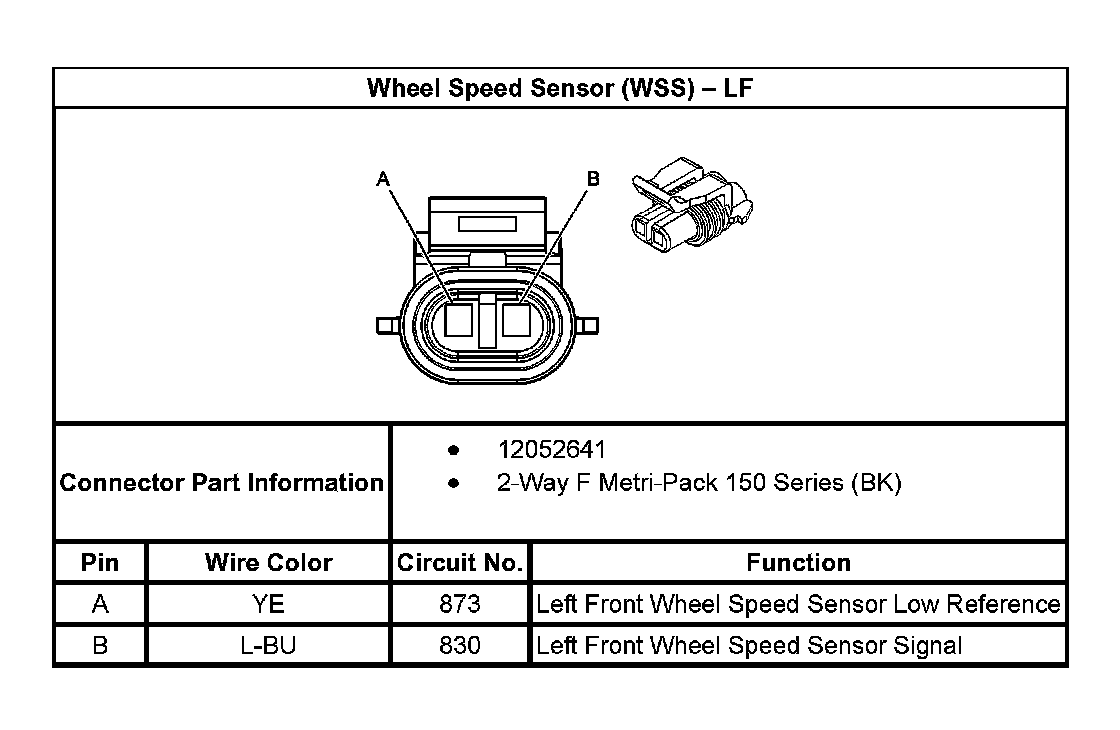 Wheel Speed Sensor (WSS) – LF

A

B

Connector Part Information

- 12052641
- 2-Way F Metri-Pack 150 Series (BK)

| Pin | Wire Color | Circuit No. | Function |
|---|---|---|---|
| A | YE | 873 | Left Front Wheel Speed Sensor Low Reference |
| B | L-BU | 830 | Left Front Wheel Speed Sensor Signal |