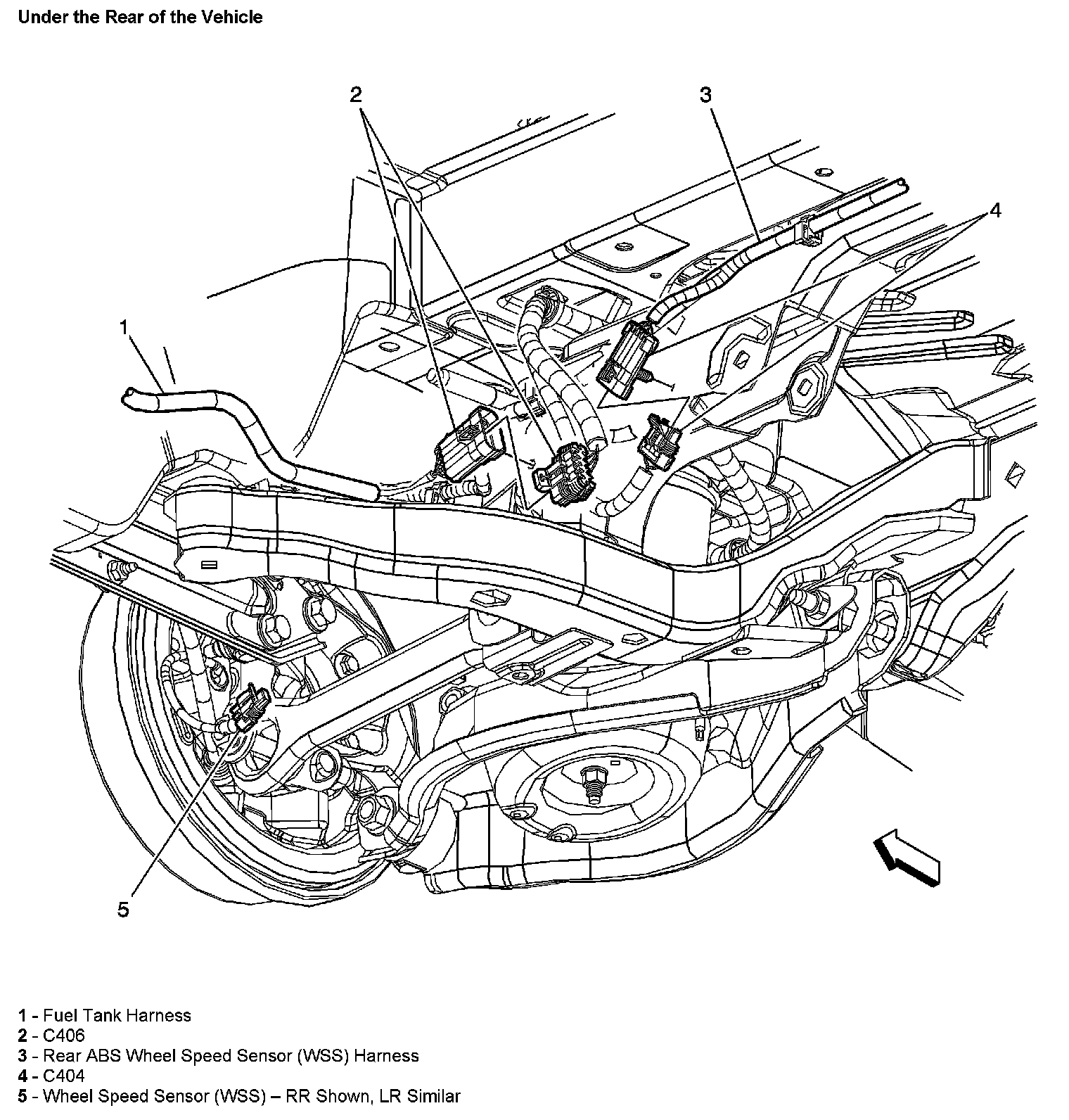 Under the Rear of the Vehicle

2
3
4
1
5

1 - Fuel Tank Harness
2 - C406
3 - Rear ABS Wheel Speed Sensor (WSS) Harness
4 - C404
5 - Wheel Speed Sensor (WSS) – RR Shown, LR Similar