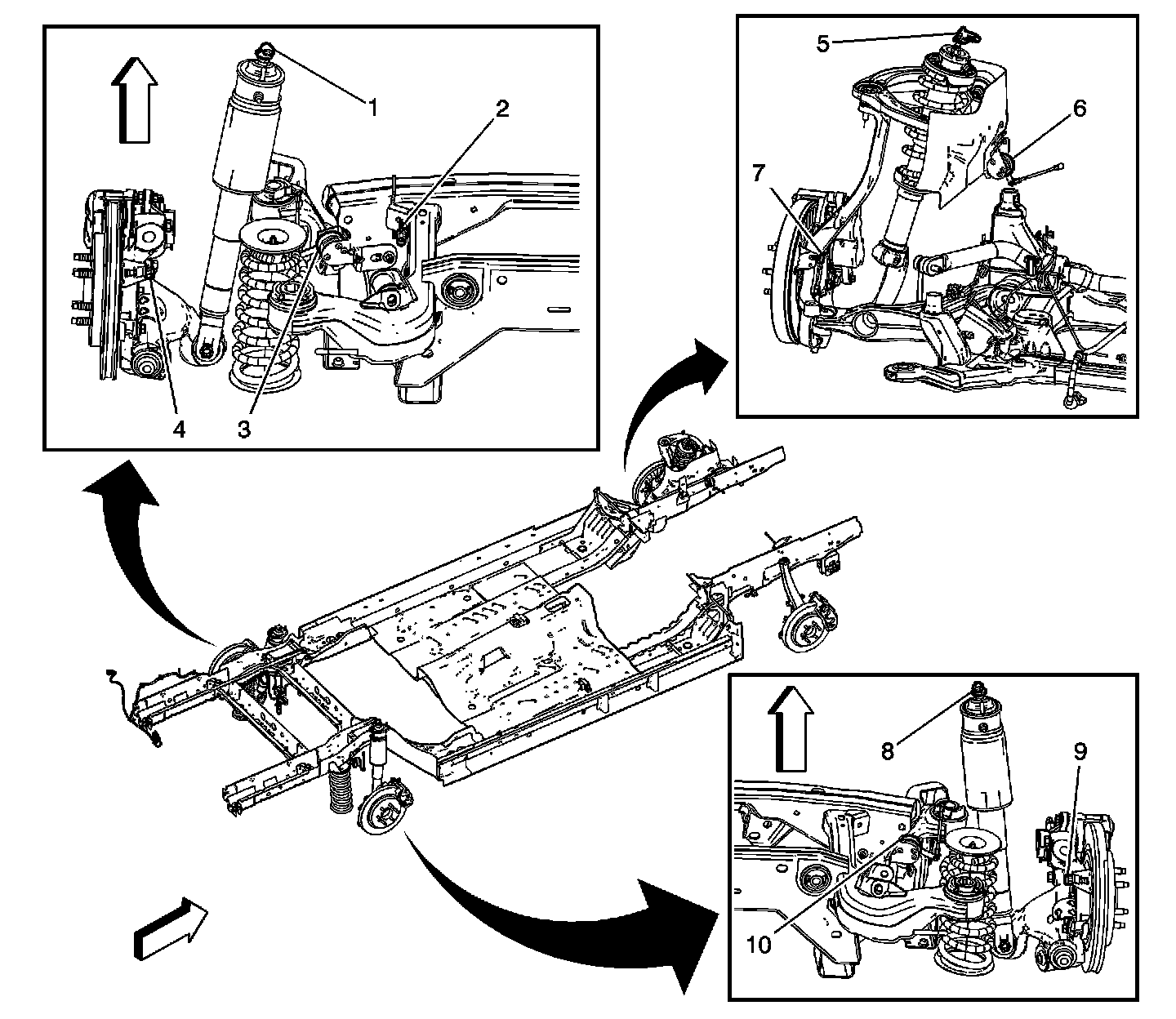 1
2
4
3
5
6
7
8
9
10