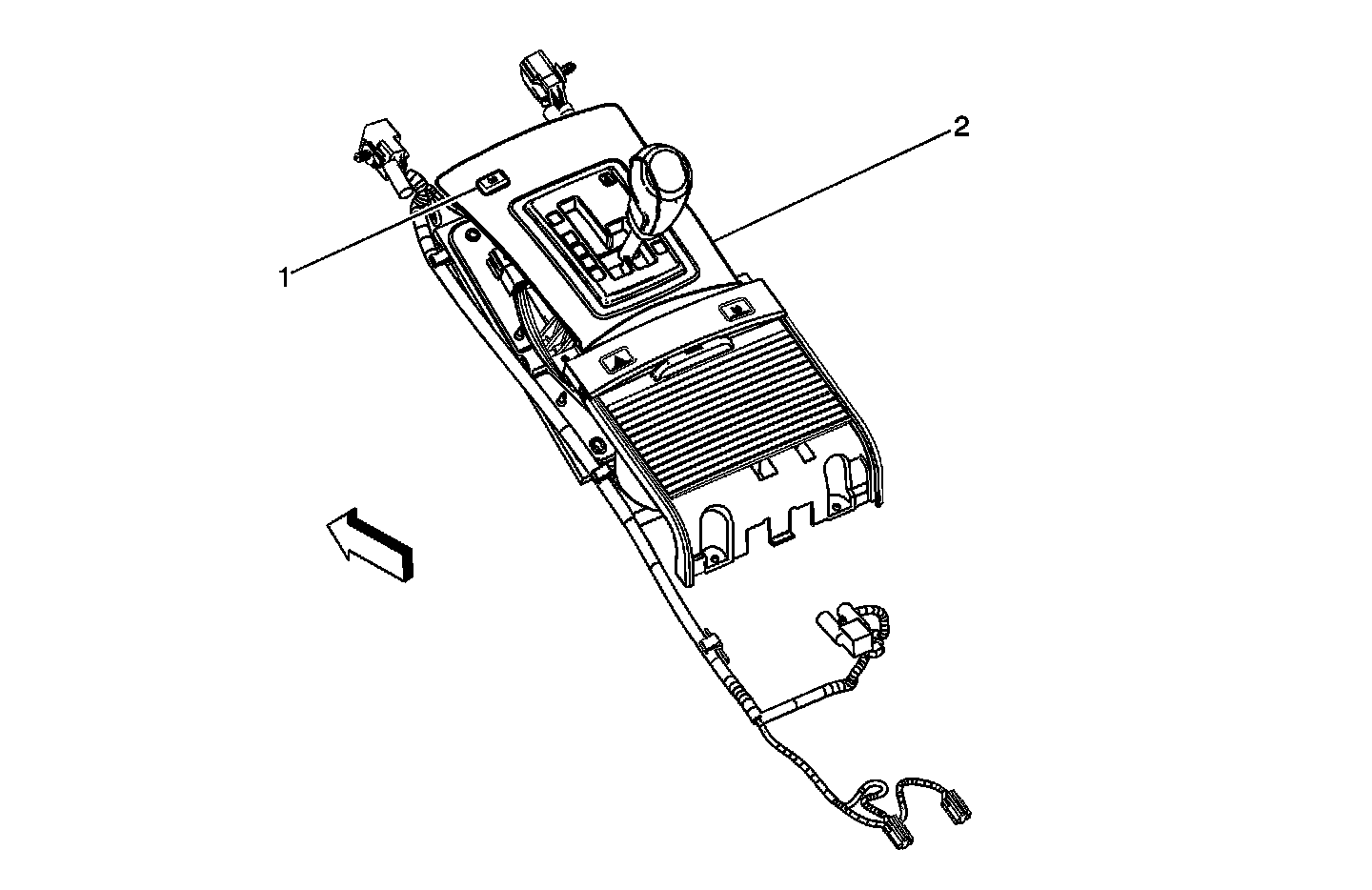 2

1