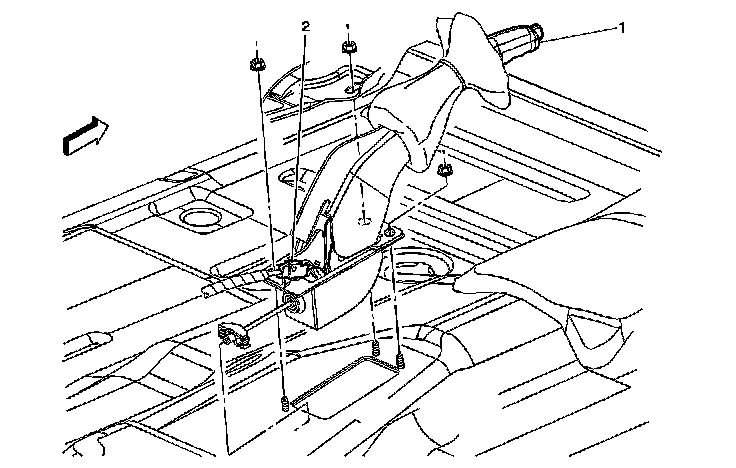 2
1