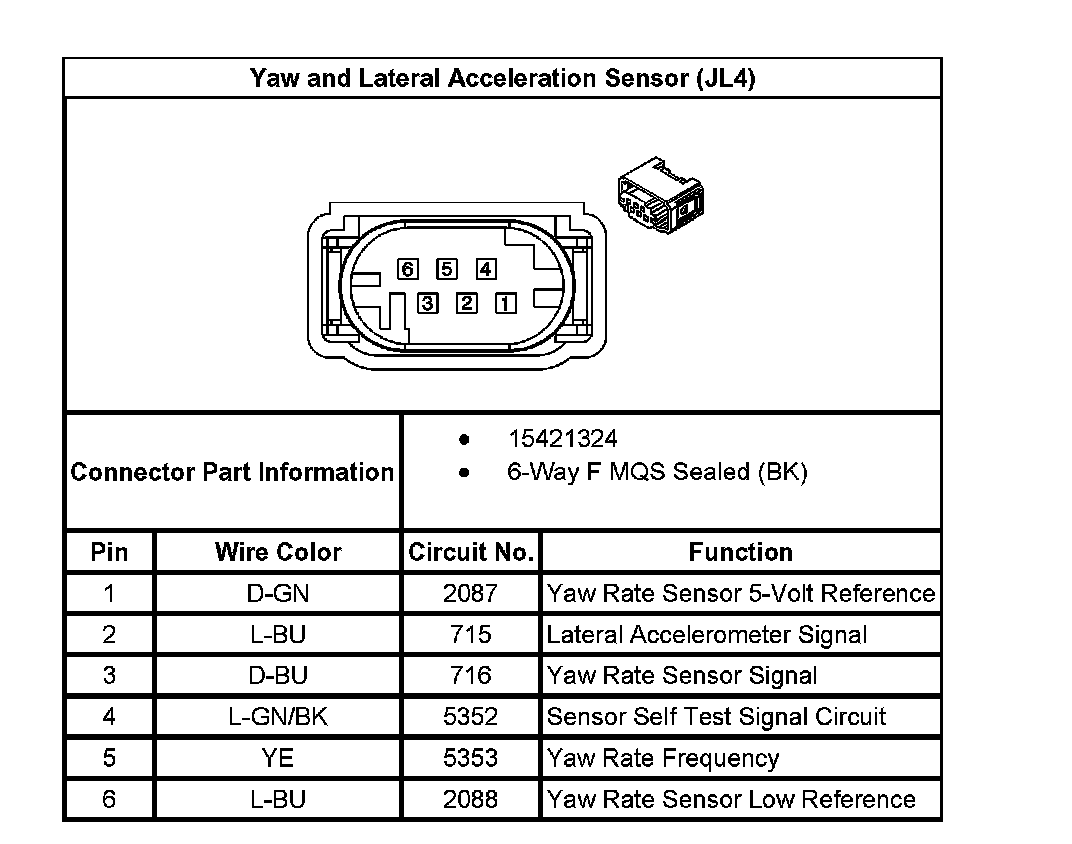 Yaw and Lateral Acceleration Sensor (JL4)

6 5 4
3 2 1

Connector Part Information

- 15421324
- 6-Way F MQS Sealed (BK)

| Pin | Wire Color | Circuit No. | Function |
|---|---|---|---|
| 1 | D-GN | 2087 | Yaw Rate Sensor 5-Volt Reference |
| 2 | L-BU | 715 | Lateral Accelerometer Signal |
| 3 | D-BU | 716 | Yaw Rate Sensor Signal |
| 4 | L-GN/BK | 5352 | Sensor Self Test Signal Circuit |
| 5 | YE | 5353 | Yaw Rate Frequency |
| 6 | L-BU | 2088 | Yaw Rate Sensor Low Reference |