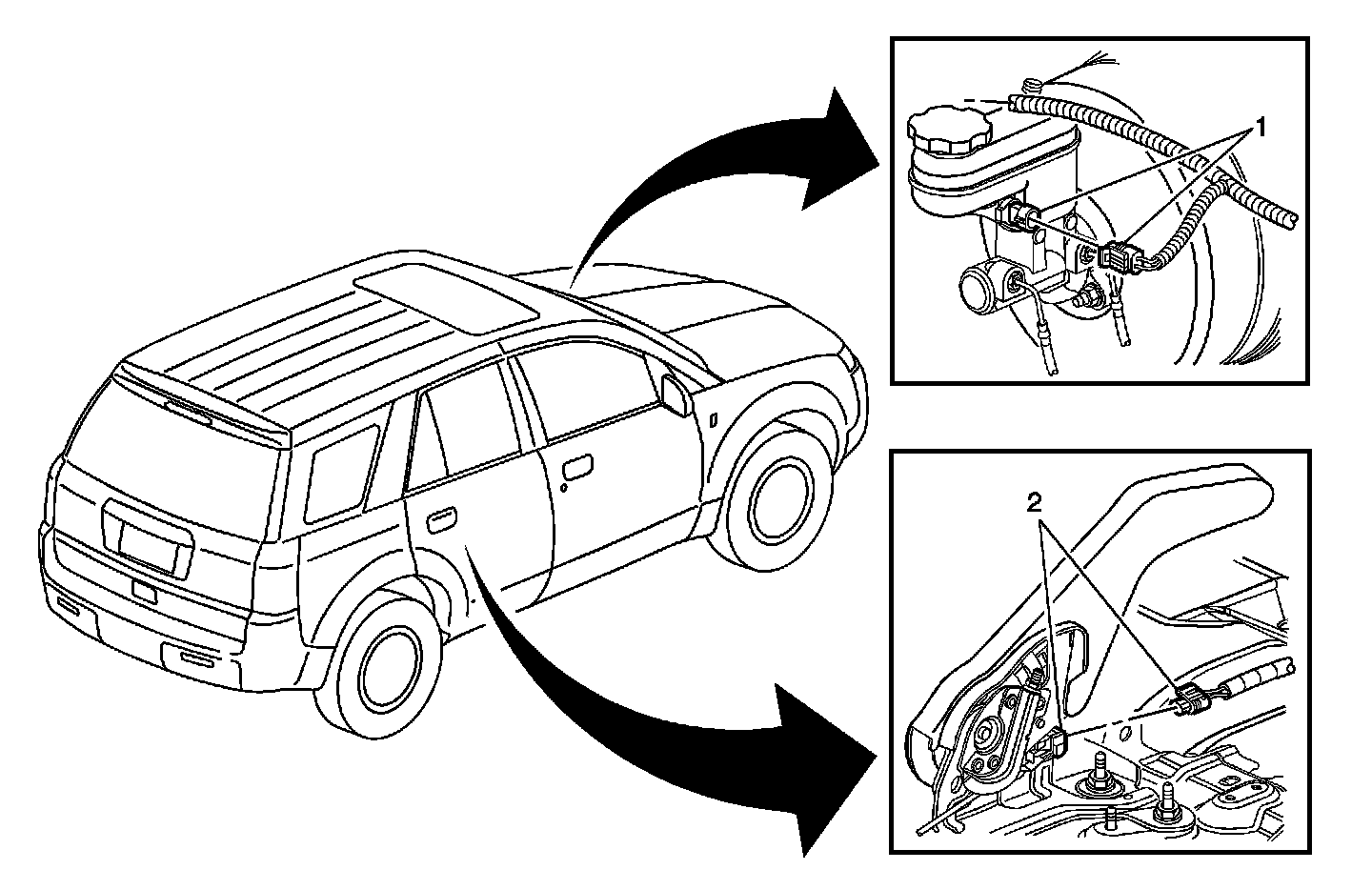 1

2