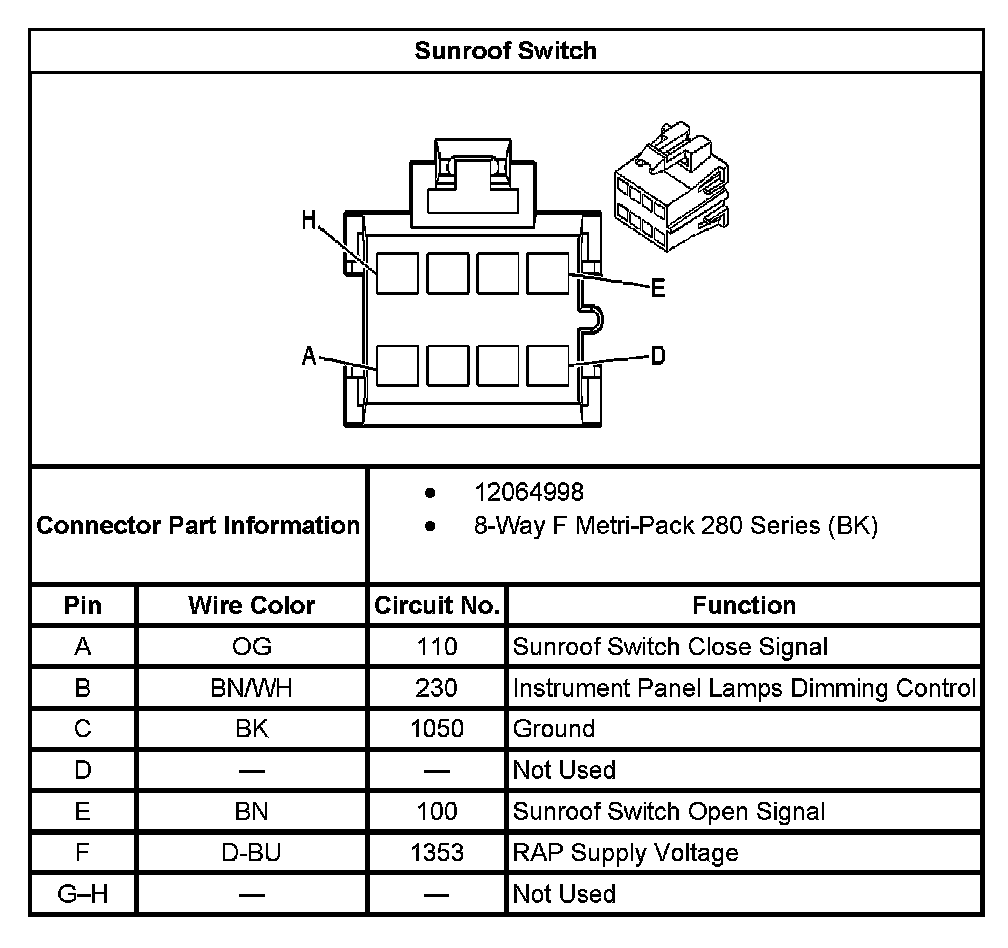 Sunroof Switch

H

E

A

D

Connector Part Information

- 12064998
- 8-Way F Metri-Pack 280 Series (BK)

| Pin | Wire Color | Circuit No. | Function |
|---|---|---|---|
| A | OG | 110 | Sunroof Switch Close Signal |
| B | BN/WH | 230 | Instrument Panel Lamps Dimming Control |
| C | BK | 1050 | Ground |
| D | — | — | Not Used |
| E | BN | 100 | Sunroof Switch Open Signal |
| F | D-BU | 1353 | RAP Supply Voltage |
| G–H | — | — | Not Used |