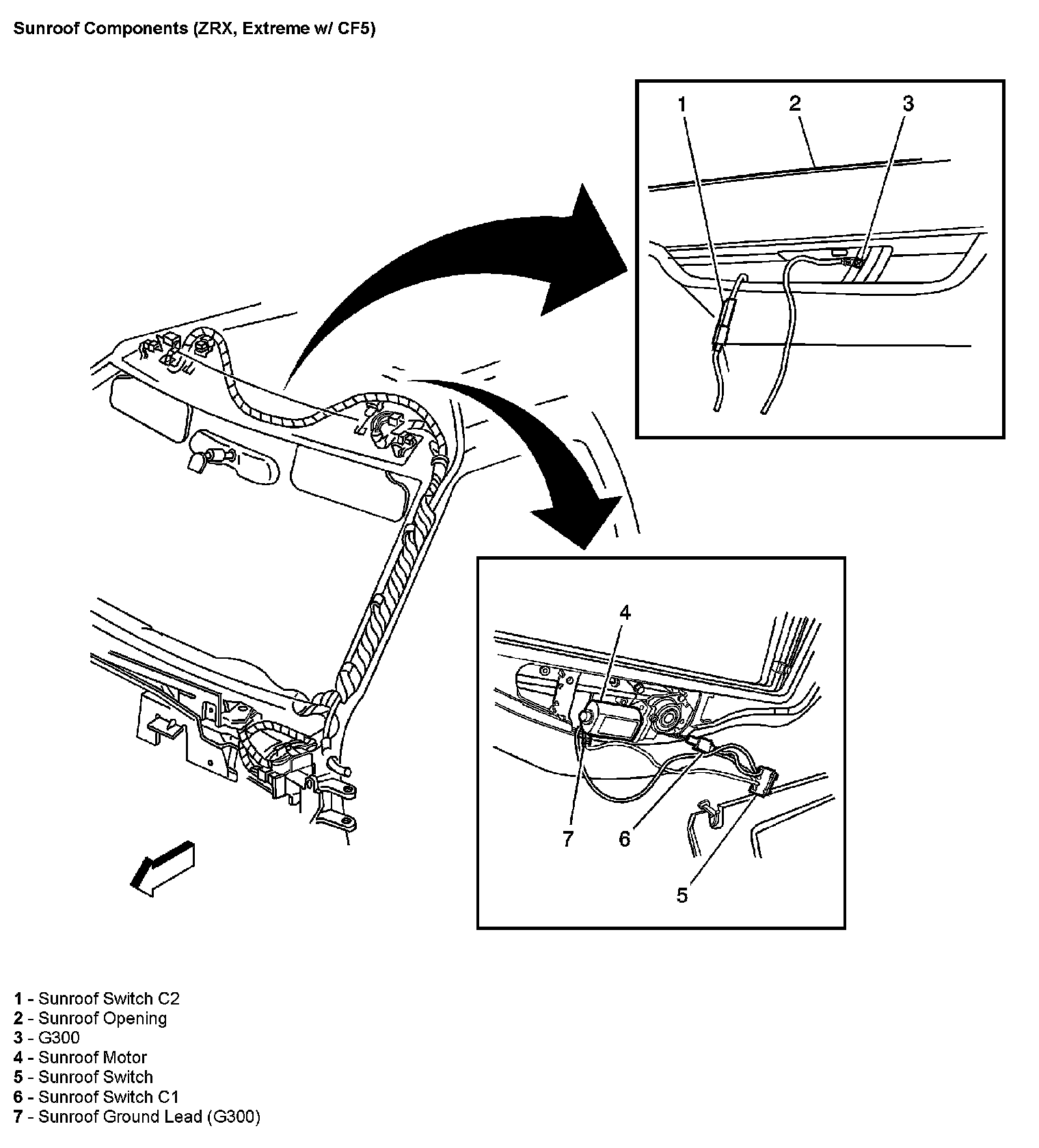 Sunroof Components (ZRX, Extreme w/ CF5)

1
2
3

4
7
6
5

1 - Sunroof Switch C2
2 - Sunroof Opening
3 - G300
4 - Sunroof Motor
5 - Sunroof Switch
6 - Sunroof Switch C1
7 - Sunroof Ground Lead (G300)