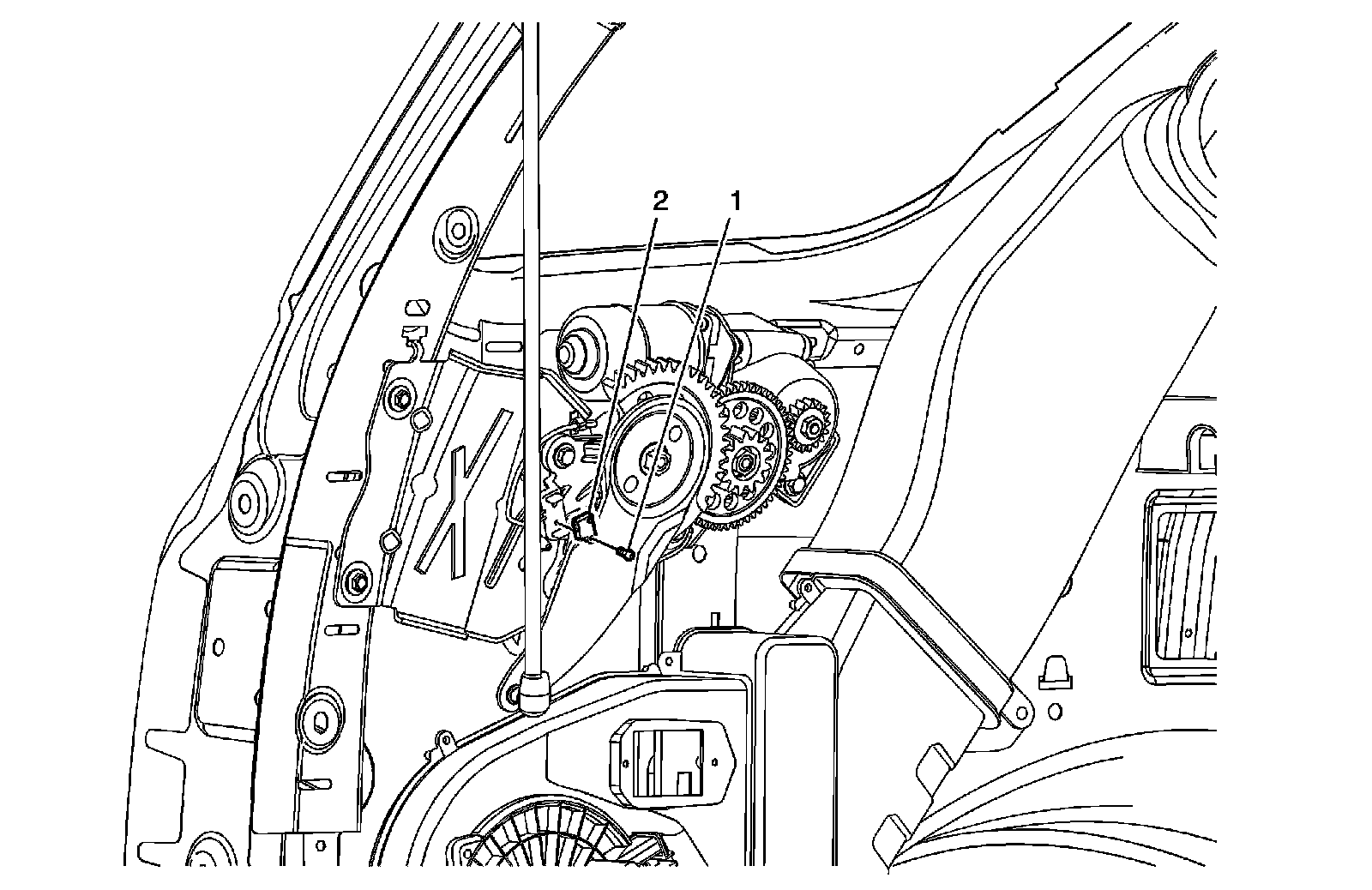 2
1