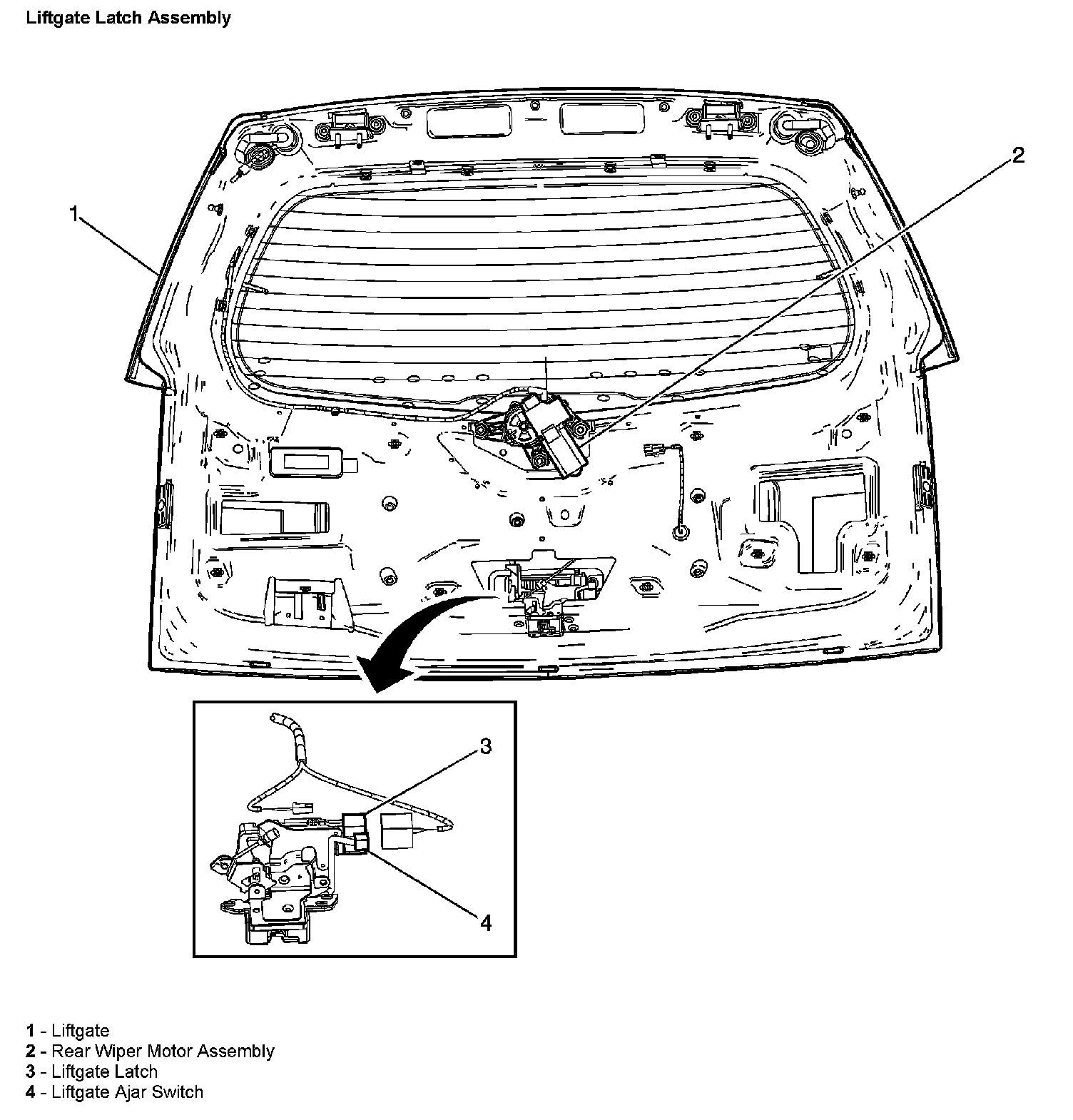 Liftgate Latch Assembly

1

2

3

4

1 - Liftgate
2 - Rear Wiper Motor Assembly
3 - Liftgate Latch
4 - Liftgate Ajar Switch