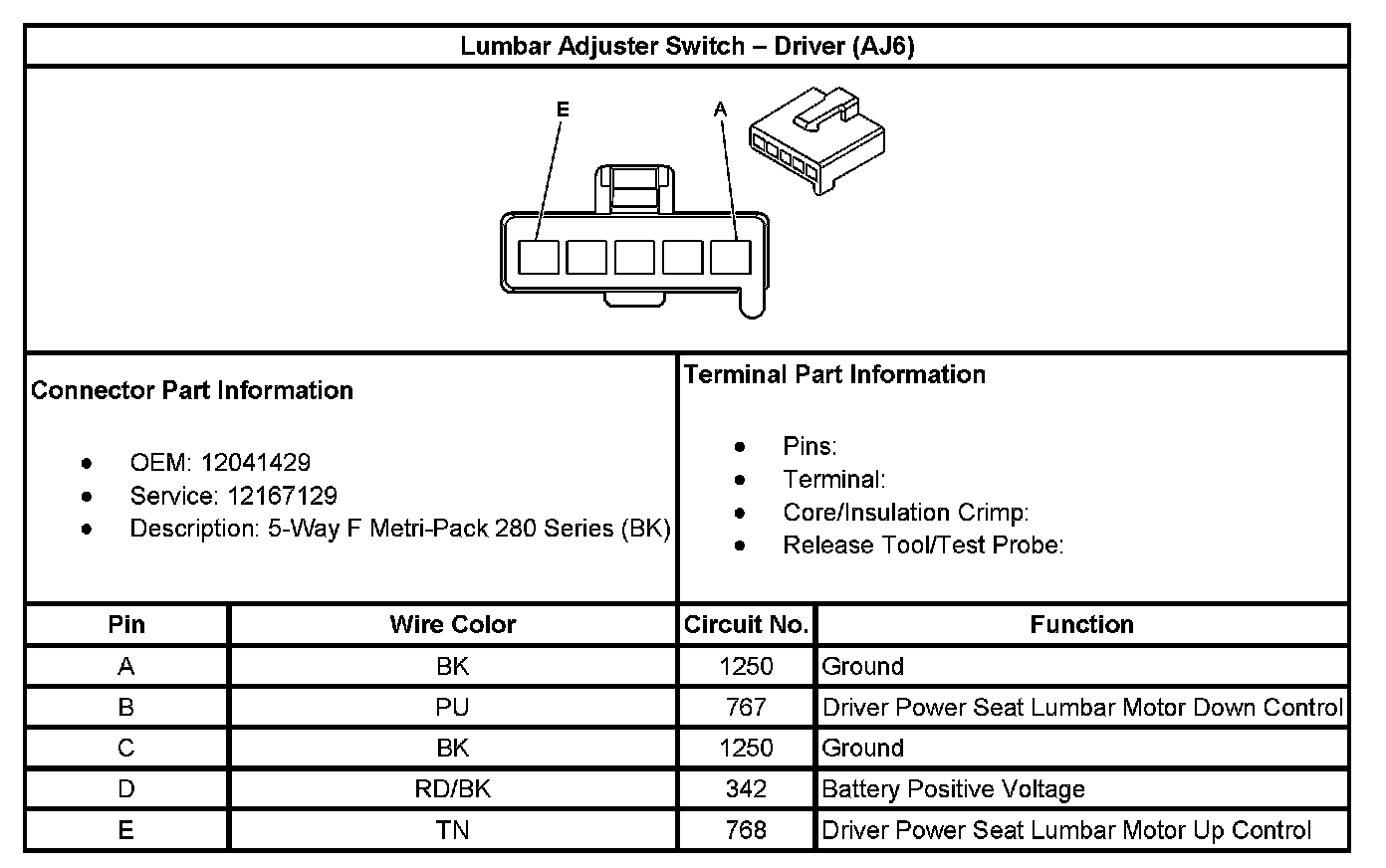 Lumbar Adjuster Switch – Driver (AJ6)

E

A

Connector Part Information

- OEM: 12041429
- Service: 12167129
- Description: 5-Way F Metri-Pack 280 Series (BK)

Terminal Part Information

- Pins:
- Terminal:
- Core/Insulation Crimp:
- Release Tool/Test Probe:

| Pin | Wire Color | Circuit No. | Function |
|---|---|---|---|
| A | BK | 1250 | Ground |
| B | PU | 767 | Driver Power Seat Lumbar Motor Down Control |
| C | BK | 1250 | Ground |
| D | RD/BK | 342 | Battery Positive Voltage |
| E | TN | 768 | Driver Power Seat Lumbar Motor Up Control |