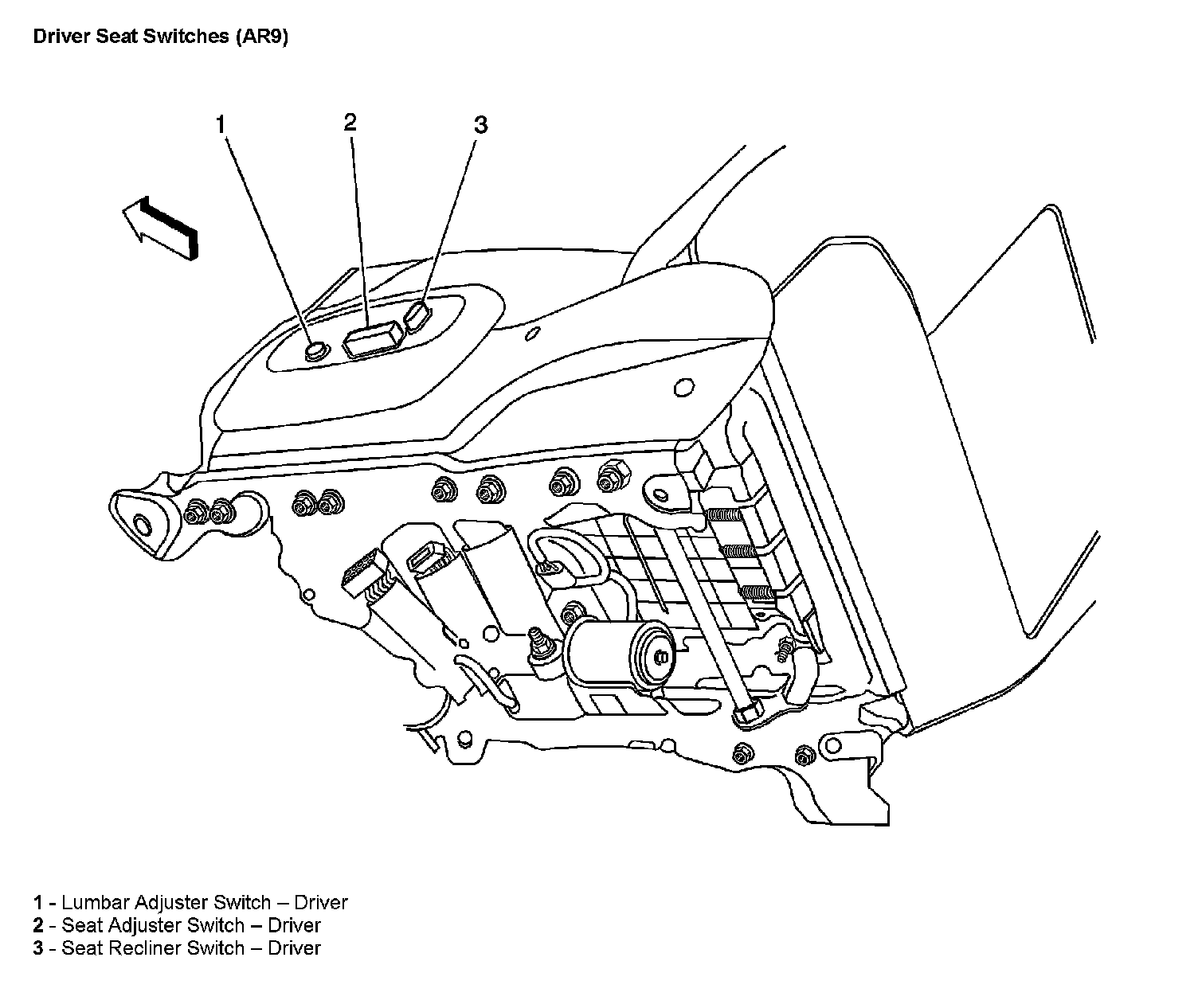 Driver Seat Switches (AR9)

1

2

3

1 - Lumbar Adjuster Switch – Driver
2 - Seat Adjuster Switch – Driver
3 - Seat Recliner Switch – Driver