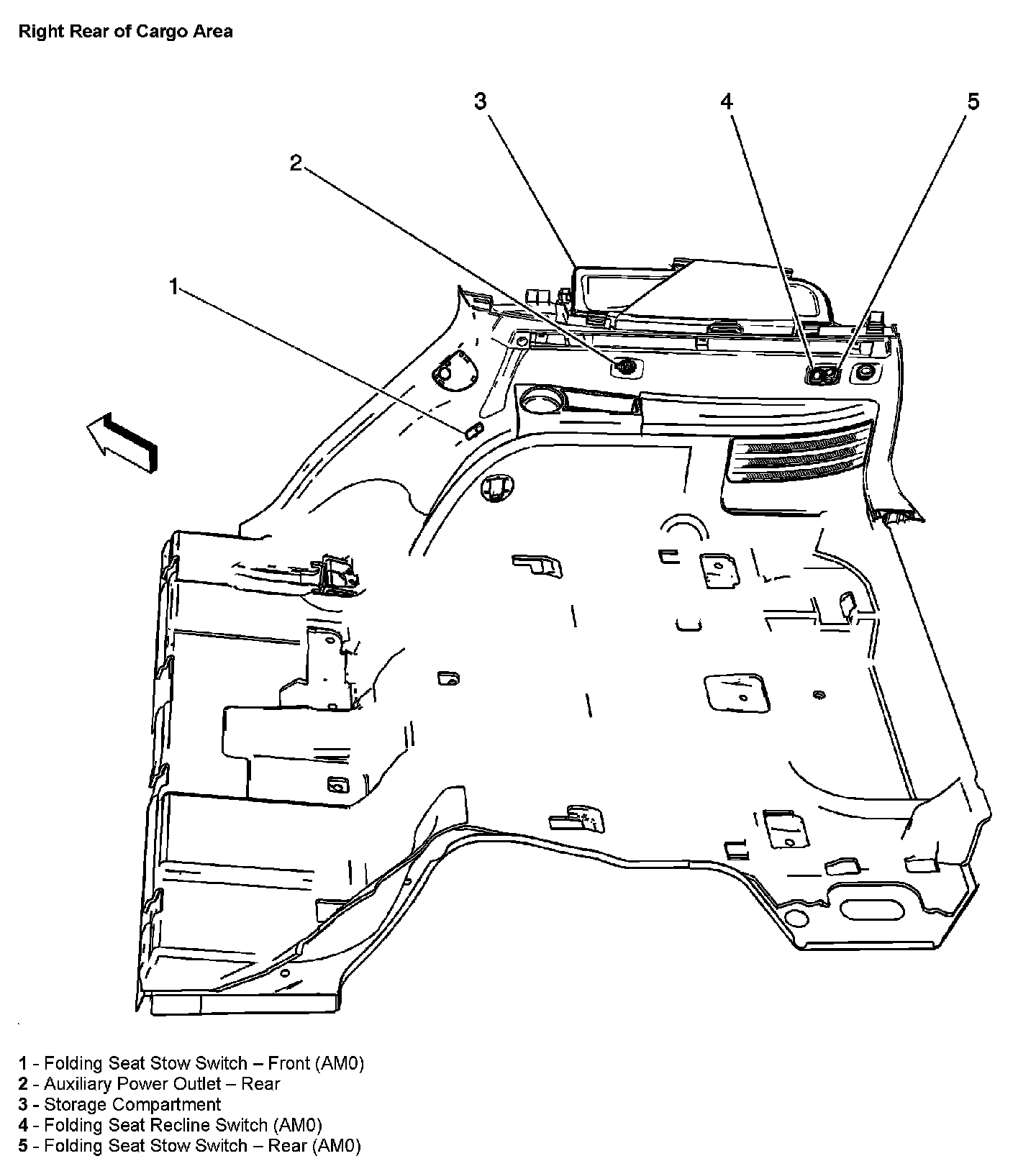 Right Rear of Cargo Area

3
4
5
2
1

1 - Folding Seat Stow Switch – Front (AM0)
2 - Auxiliary Power Outlet – Rear
3 - Storage Compartment
4 - Folding Seat Recline Switch (AM0)
5 - Folding Seat Stow Switch – Rear (AM0)