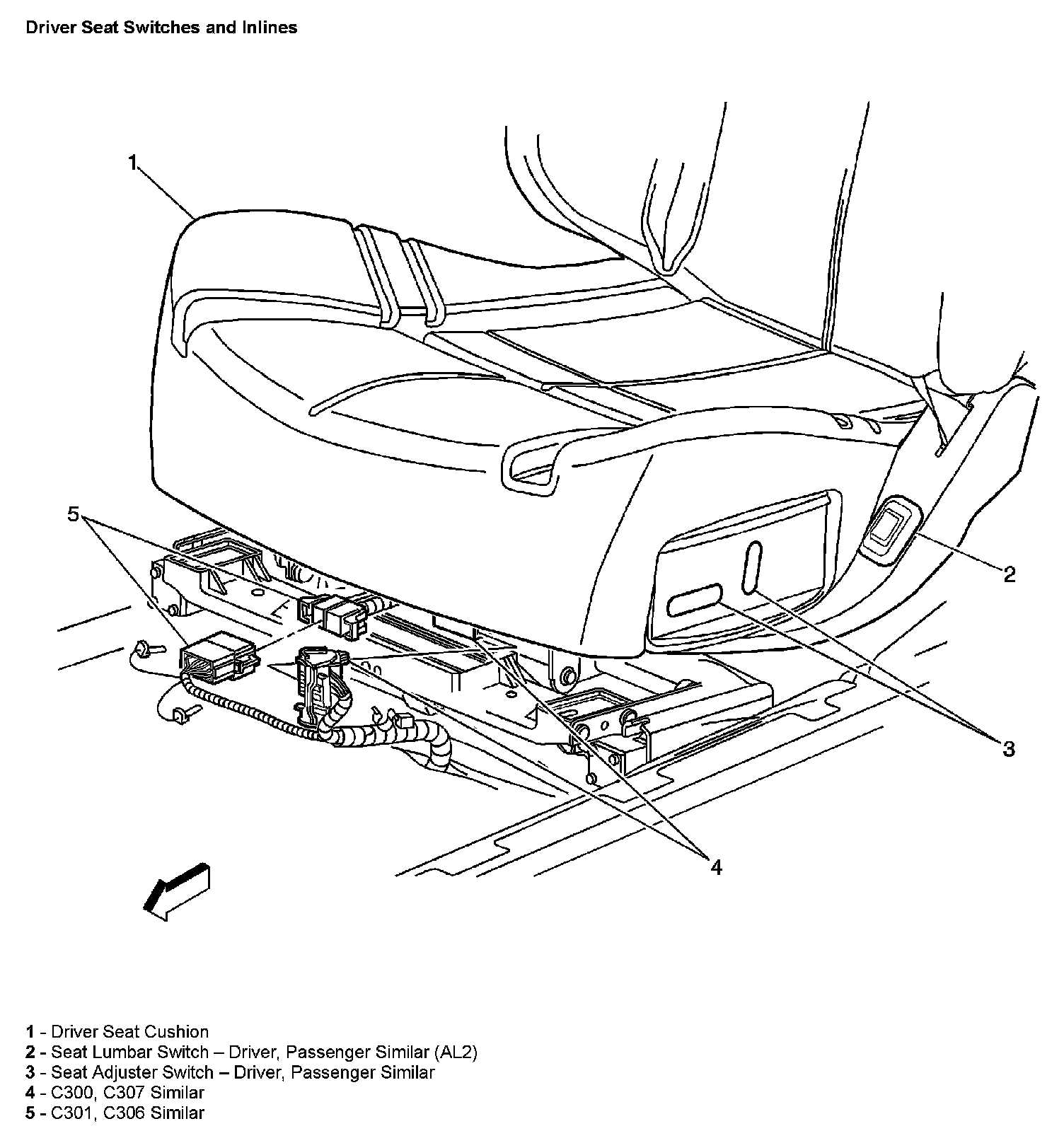 Driver Seat Switches and Inlines

1

5

2

3

4

1 - Driver Seat Cushion
2 - Seat Lumbar Switch – Driver, Passenger Similar (AL2)
3 - Seat Adjuster Switch – Driver, Passenger Similar
4 - C300, C307 Similar
5 - C301, C306 Similar