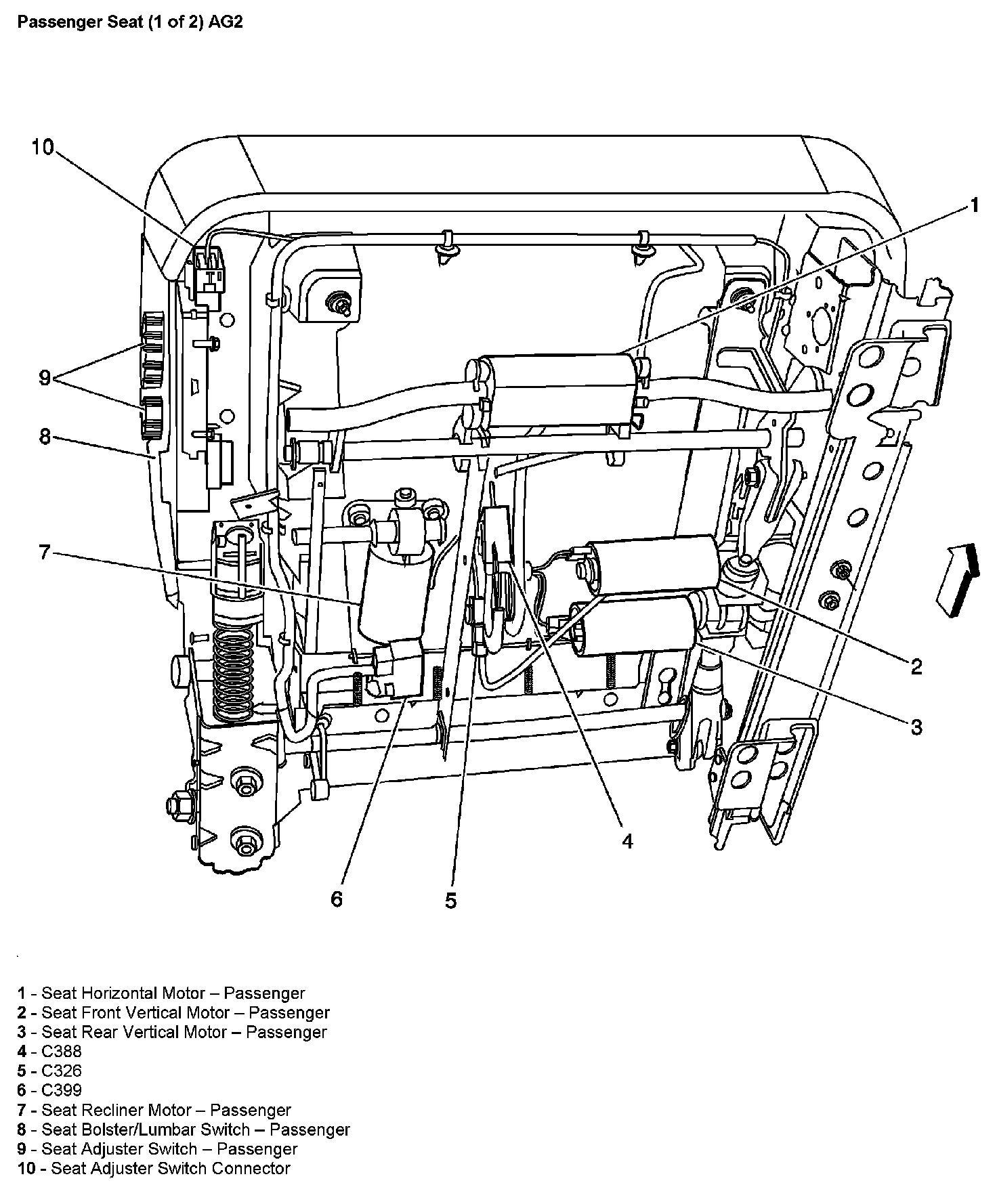 Passenger Seat (1 of 2) AG2

10

1

9

8

7

2

3

4

6

5

1 - Seat Horizontal Motor – Passenger
2 - Seat Front Vertical Motor – Passenger
3 - Seat Rear Vertical Motor – Passenger
4 - C388
5 - C326
6 - C399
7 - Seat Recliner Motor – Passenger
8 - Seat Bolster/Lumbar Switch – Passenger
9 - Seat Adjuster Switch – Passenger
10 - Seat Adjuster Switch Connector