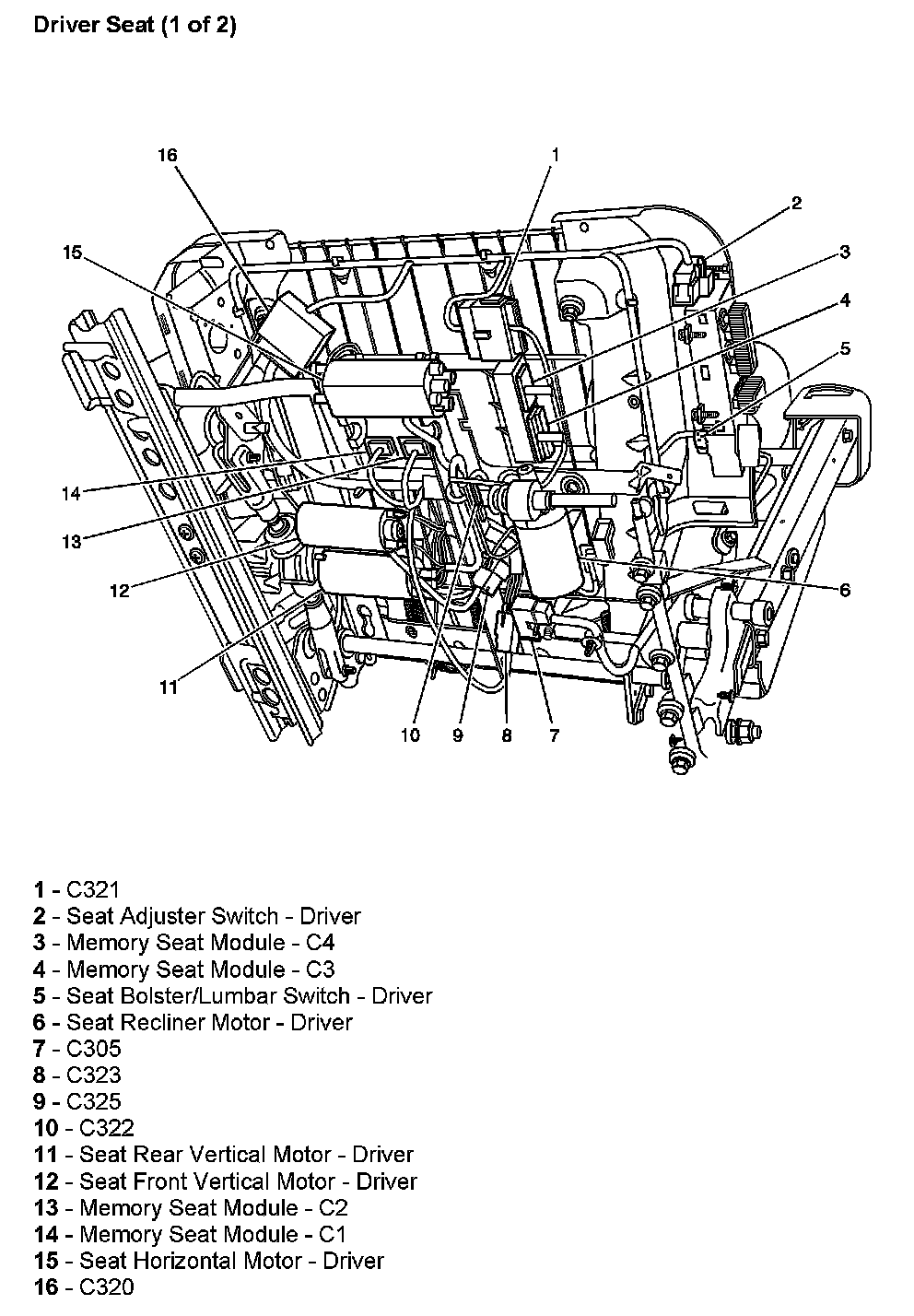 Driver Seat (1 of 2)

16
1
2
15
3
4
5
14
13
12
6
11
10 9 8 7

1 - C321
2 - Seat Adjuster Switch - Driver
3 - Memory Seat Module - C4
4 - Memory Seat Module - C3
5 - Seat Bolster/Lumbar Switch - Driver
6 - Seat Recliner Motor - Driver
7 - C305
8 - C323
9 - C325
10 - C322
11 - Seat Rear Vertical Motor - Driver
12 - Seat Front Vertical Motor - Driver
13 - Memory Seat Module - C2
14 - Memory Seat Module - C1
15 - Seat Horizontal Motor - Driver
16 - C320