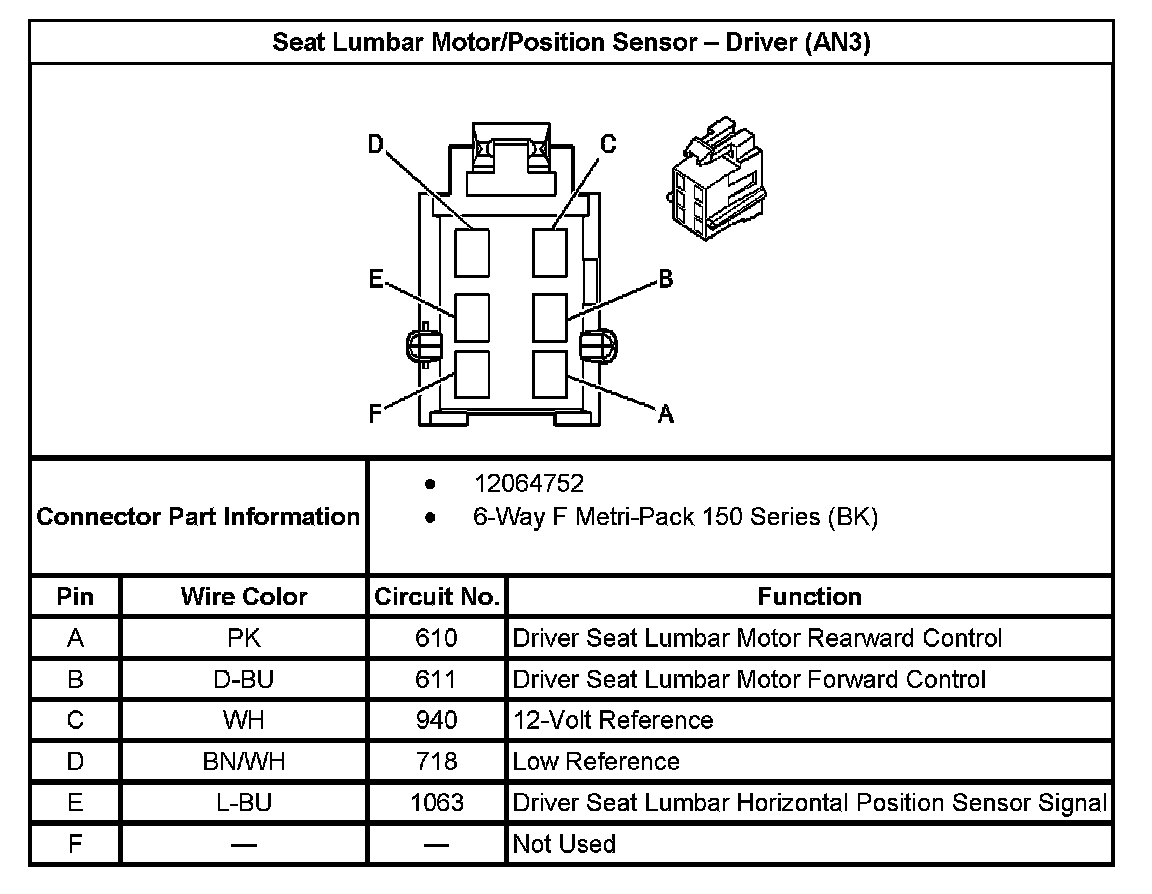 Seat Lumbar Motor/Position Sensor – Driver (AN3)

D
C
E
B
F
A

Connector Part Information

- 12064752
- 6-Way F Metri-Pack 150 Series (BK)

| Pin | Wire Color | Circuit No. | Function |
|---|---|---|---|
| A | PK | 610 | Driver Seat Lumbar Motor Rearward Control |
| B | D-BU | 611 | Driver Seat Lumbar Motor Forward Control |
| C | WH | 940 | 12-Volt Reference |
| D | BN/WH | 718 | Low Reference |
| E | L-BU | 1063 | Driver Seat Lumbar Horizontal Position Sensor Signal |
| F | — | — | Not Used |