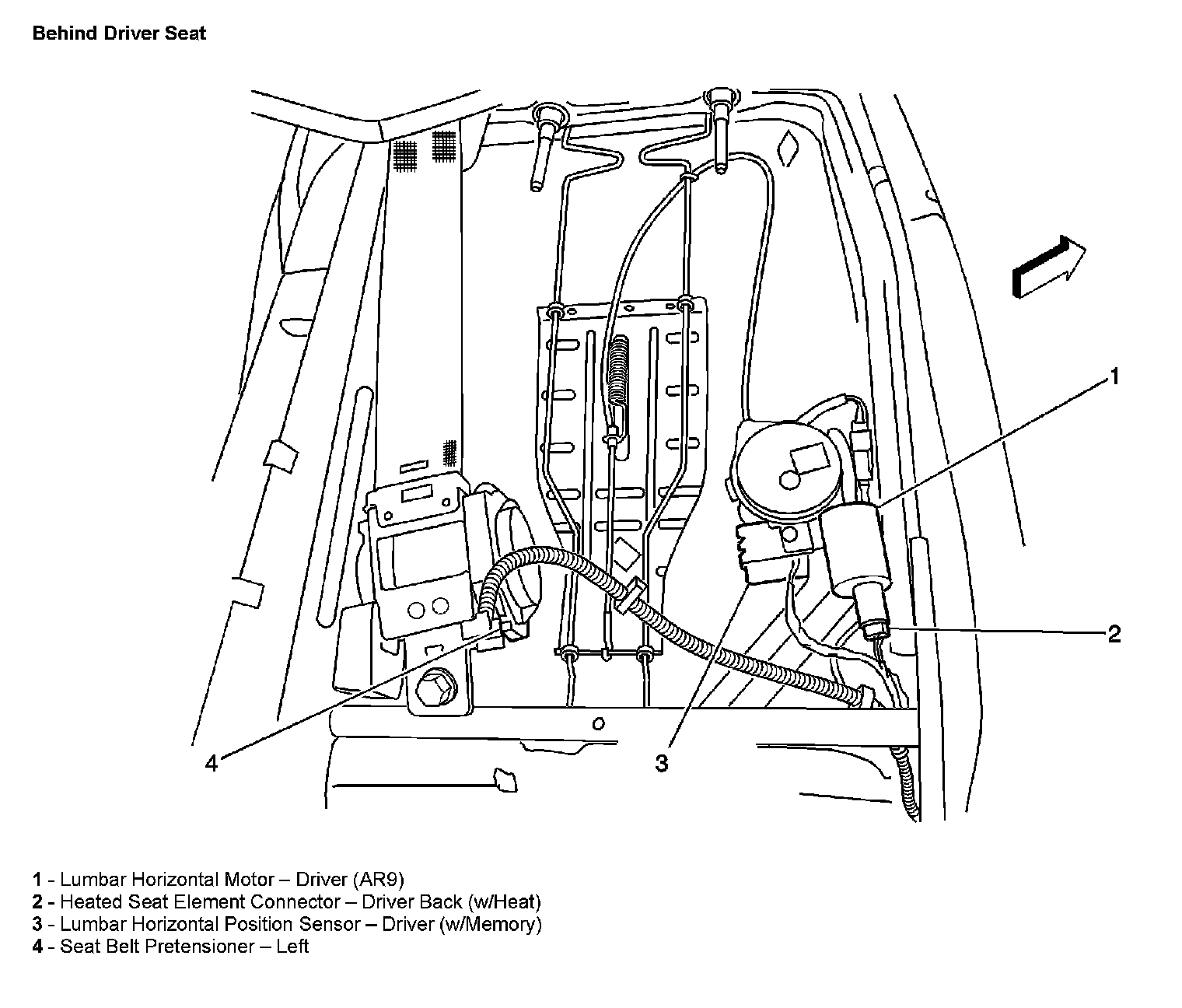 Behind Driver Seat

1

2

4

3

1 - Lumbar Horizontal Motor – Driver (AR9)
2 - Heated Seat Element Connector – Driver Back (w/Heat)
3 - Lumbar Horizontal Position Sensor – Driver (w/Memory)
4 - Seat Belt Pretensioner – Left