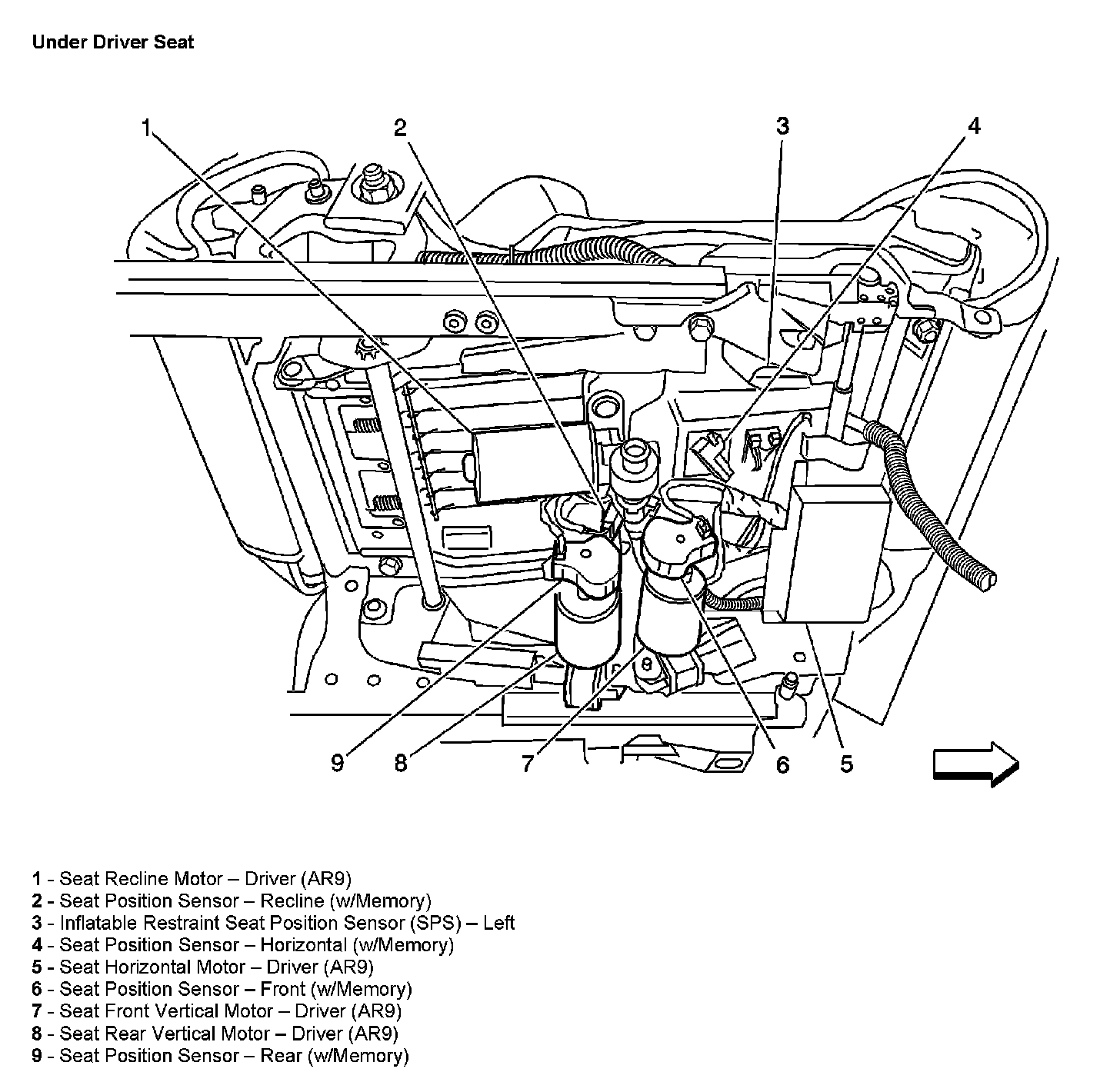 Under Driver Seat

1
2
3
4
9
8
7
6
5

1 - Seat Recline Motor – Driver (AR9)
2 - Seat Position Sensor – Recline (w/Memory)
3 - Inflatable Restraint Seat Position Sensor (SPS) – Left
4 - Seat Position Sensor – Horizontal (w/Memory)
5 - Seat Horizontal Motor – Driver (AR9)
6 - Seat Position Sensor – Front (w/Memory)
7 - Seat Front Vertical Motor – Driver (AR9)
8 - Seat Rear Vertical Motor – Driver (AR9)
9 - Seat Position Sensor – Rear (w/Memory)