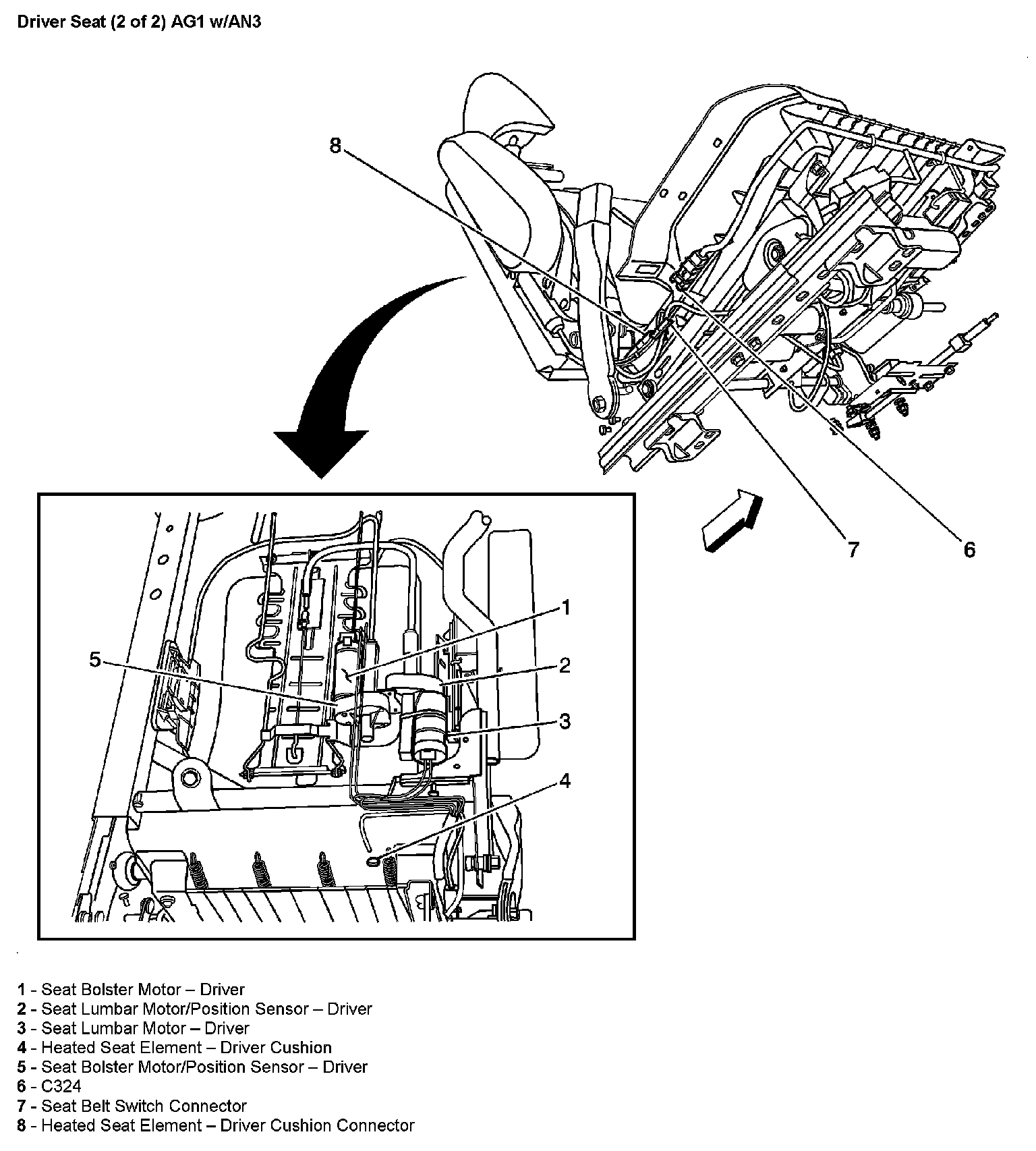 Driver Seat (2 of 2) AG1 w/AN3

8

7

6

1

5

2

3

4

1 - Seat Bolster Motor – Driver
2 - Seat Lumbar Motor/Position Sensor – Driver
3 - Seat Lumbar Motor – Driver
4 - Heated Seat Element – Driver Cushion
5 - Seat Bolster Motor/Position Sensor – Driver
6 - C324
7 - Seat Belt Switch Connector
8 - Heated Seat Element – Driver Cushion Connector