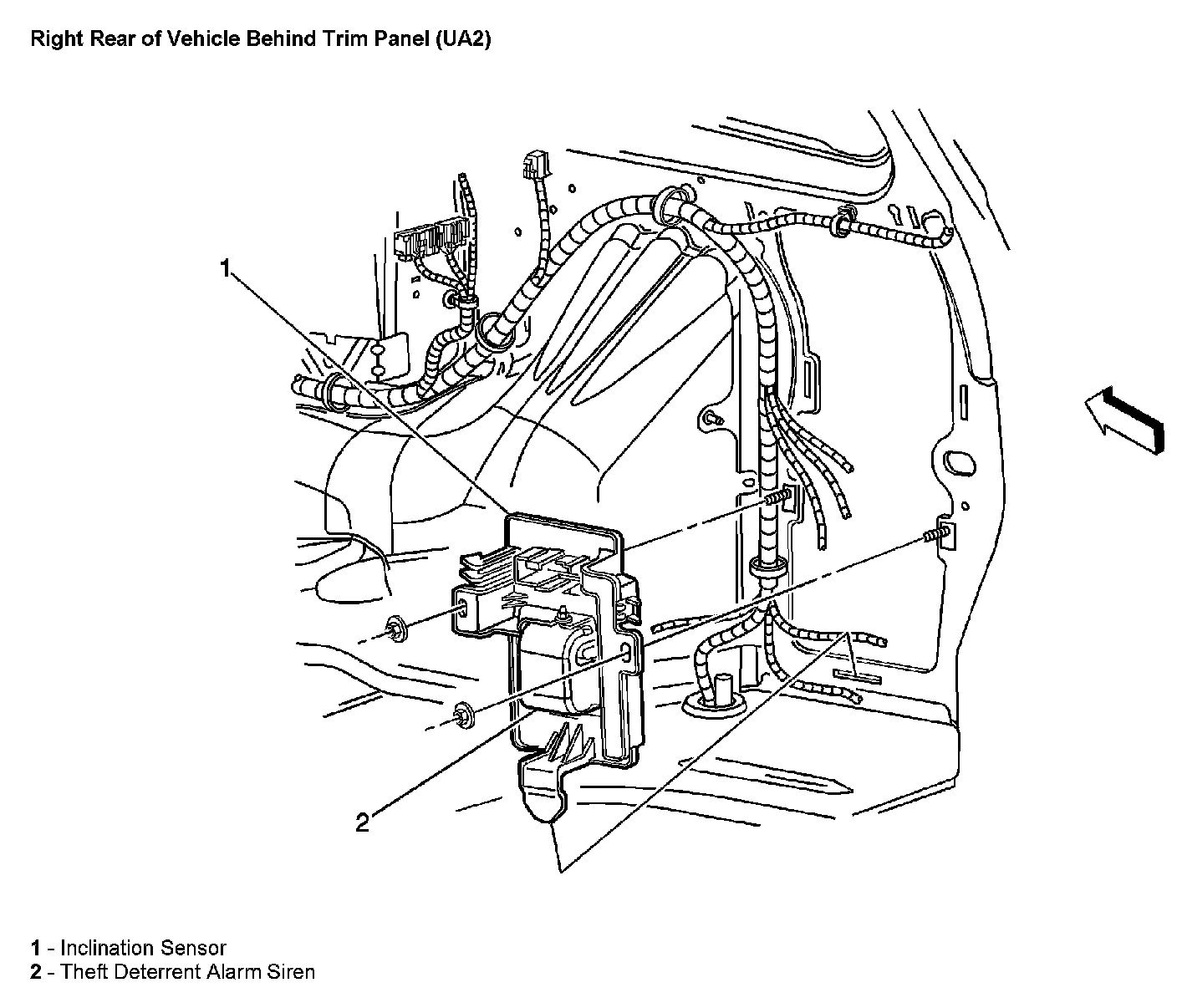 Right Rear of Vehicle Behind Trim Panel (UA2)

1

2

1 - Inclination Sensor
2 - Theft Deterrent Alarm Siren