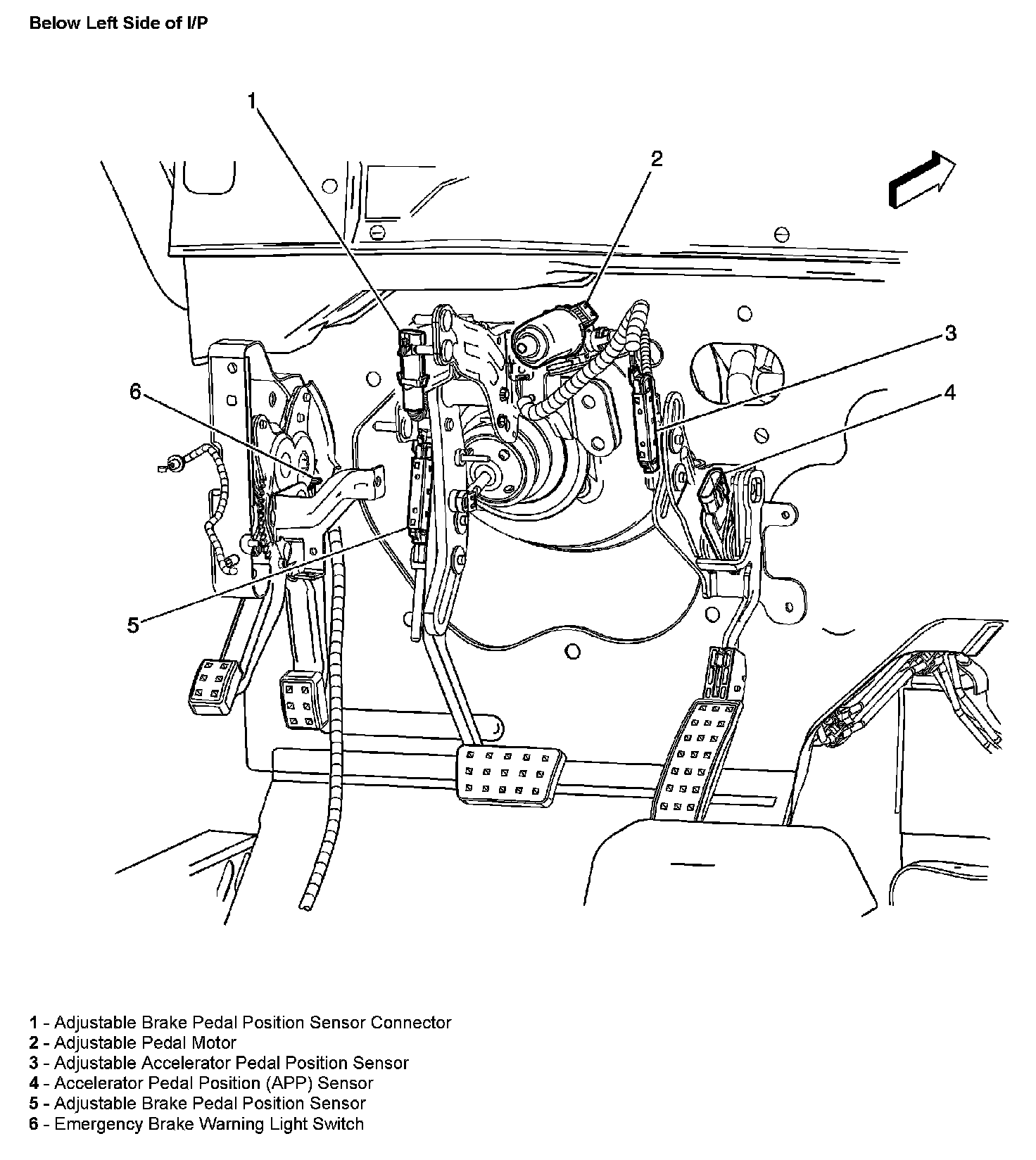 Below Left Side of I/P

1

2

3

4

6

5

1 - Adjustable Brake Pedal Position Sensor Connector
2 - Adjustable Pedal Motor
3 - Adjustable Accelerator Pedal Position Sensor
4 - Accelerator Pedal Position (APP) Sensor
5 - Adjustable Brake Pedal Position Sensor
6 - Emergency Brake Warning Light Switch