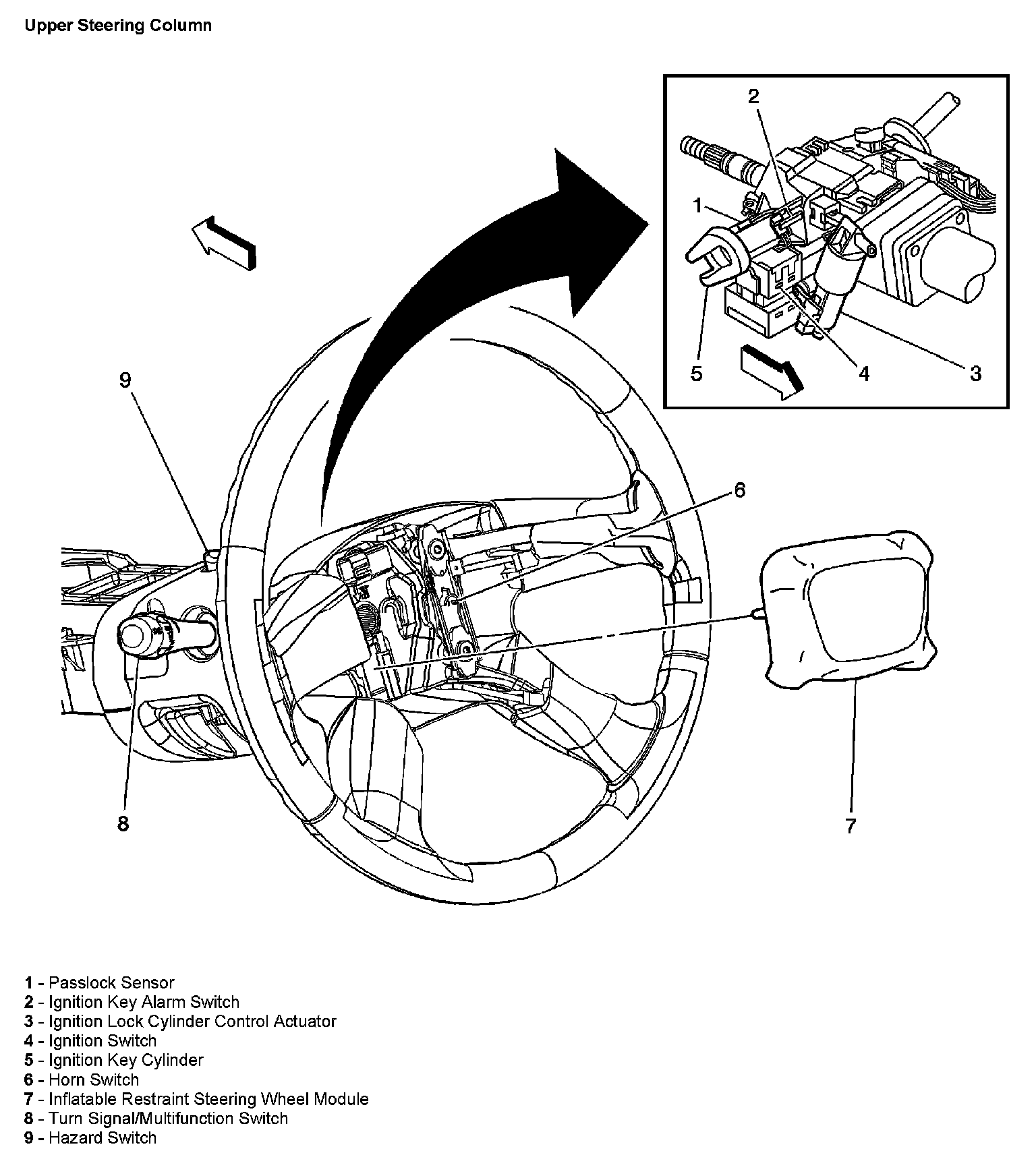 Upper Steering Column

2
1
5
4
3
9
6
8
7

1 - Passlock Sensor
2 - Ignition Key Alarm Switch
3 - Ignition Lock Cylinder Control Actuator
4 - Ignition Switch
5 - Ignition Key Cylinder
6 - Horn Switch
7 - Inflatable Restraint Steering Wheel Module
8 - Turn Signal/Multifunction Switch
9 - Hazard Switch