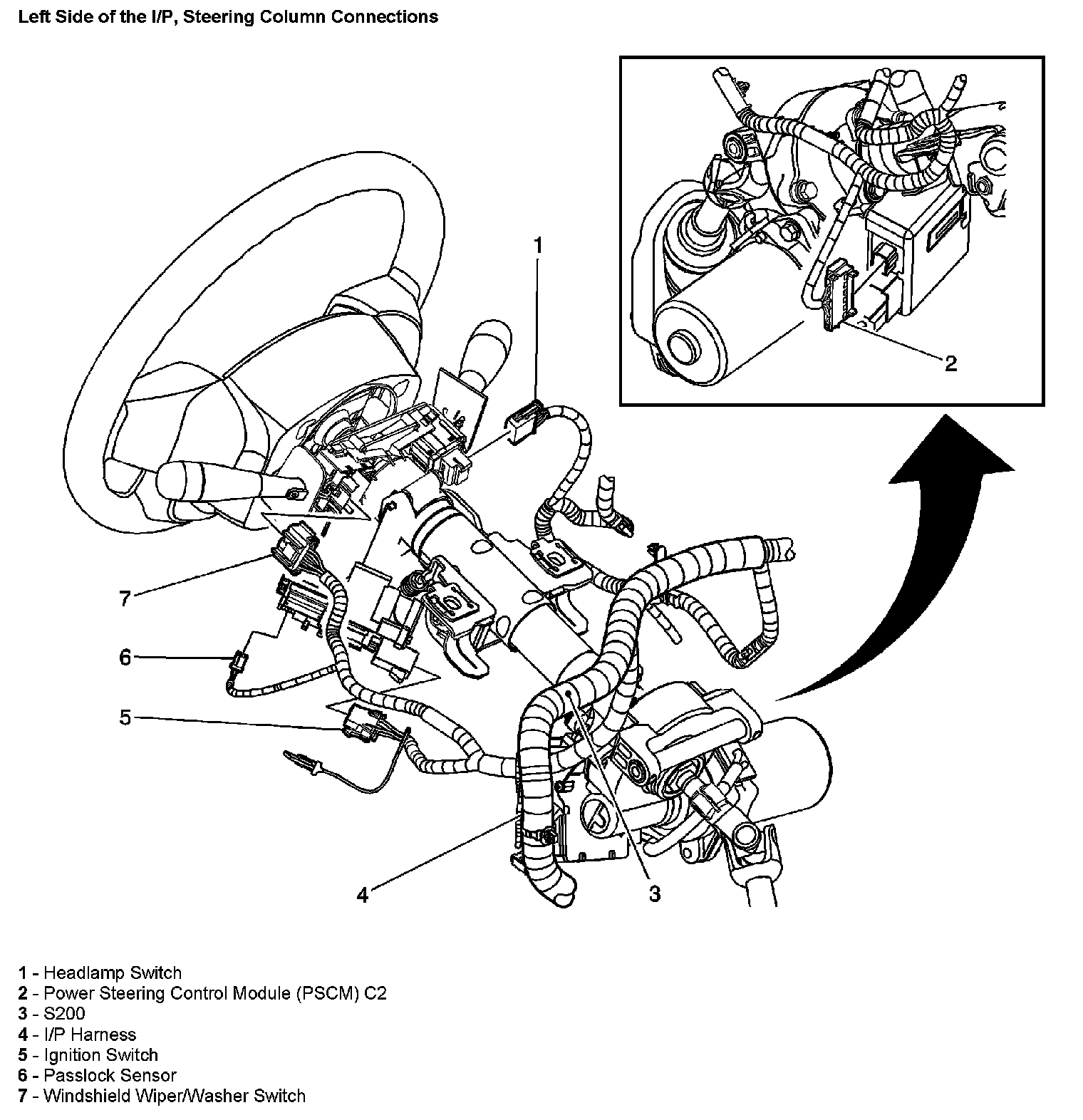 Left Side of the I/P, Steering Column Connections

1

2

7

6

5

4

3

1 - Headlamp Switch
2 - Power Steering Control Module (PSCM) C2
3 - S200
4 - I/P Harness
5 - Ignition Switch
6 - Passlock Sensor
7 - Windshield Wiper/Washer Switch