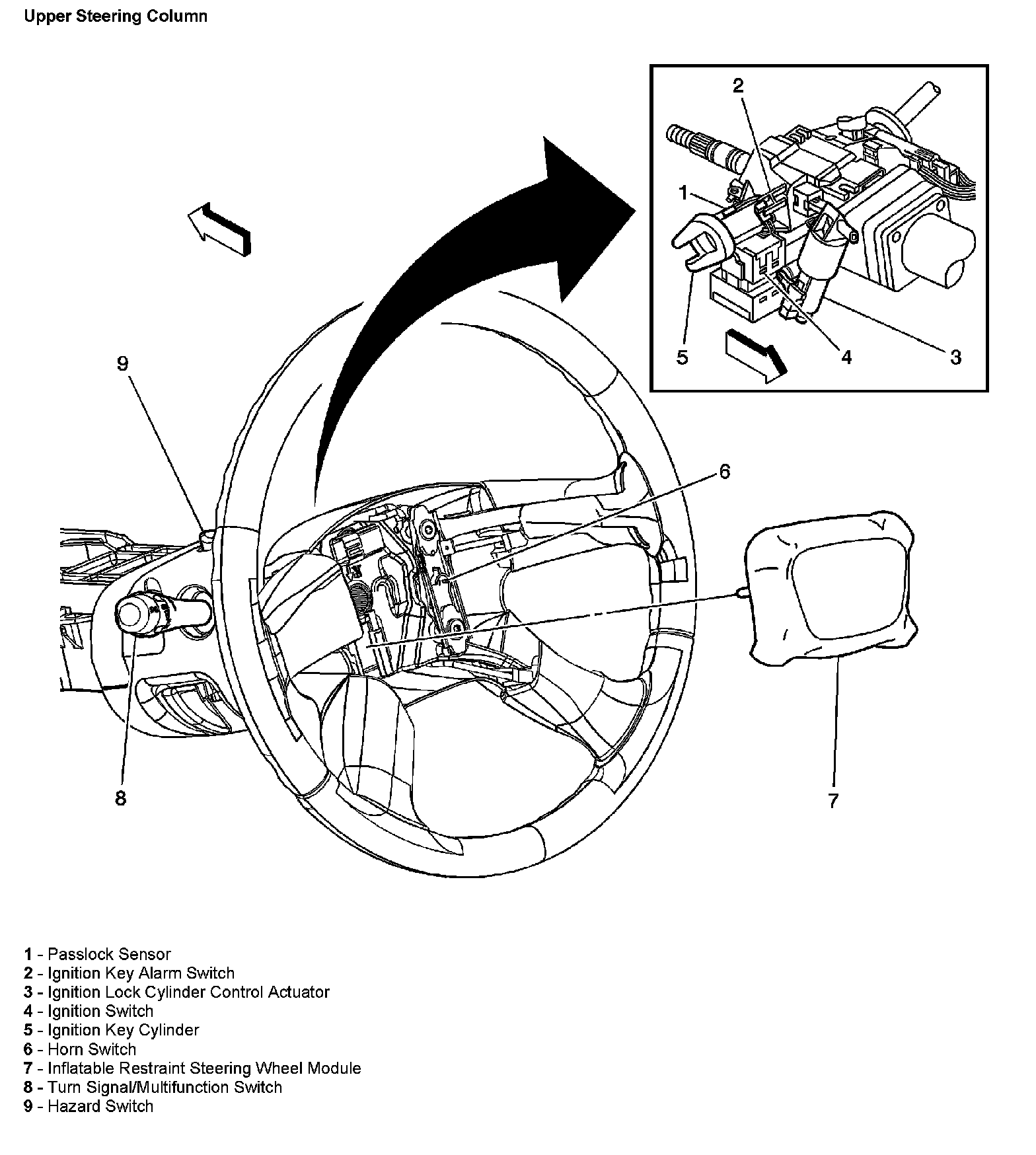 Upper Steering Column

2
1
5
4
3
9
6
8
7

1 - Passlock Sensor
2 - Ignition Key Alarm Switch
3 - Ignition Lock Cylinder Control Actuator
4 - Ignition Switch
5 - Ignition Key Cylinder
6 - Horn Switch
7 - Inflatable Restraint Steering Wheel Module
8 - Turn Signal/Multifunction Switch
9 - Hazard Switch