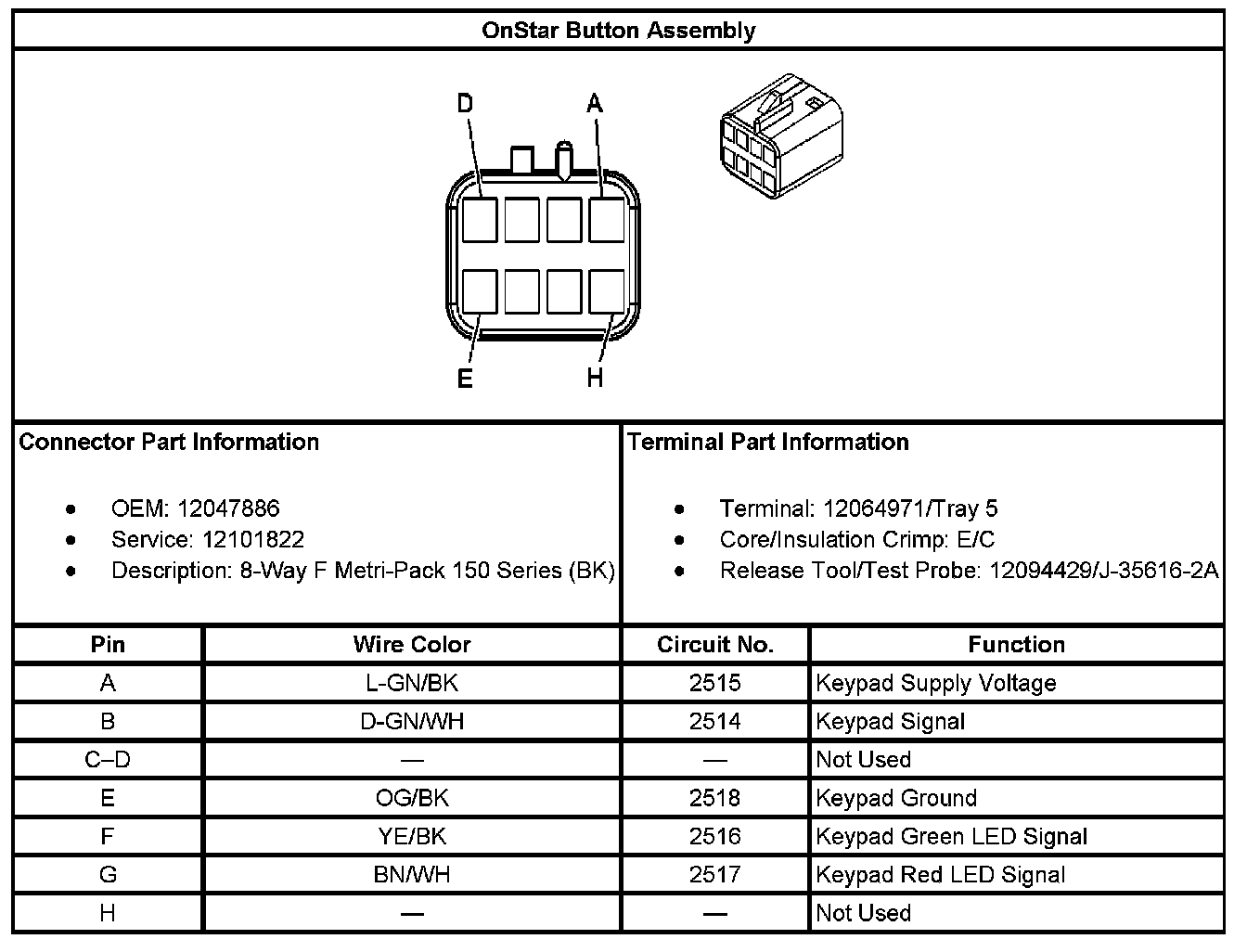 OnStar Button Assembly

D A E H

Connector Part Information

- OEM: 12047886
- Service: 12101822
- Description: 8-Way F Metri-Pack 150 Series (BK)

Terminal Part Information

- Terminal: 12064971/Tray 5
- Core/Insulation Crimp: E/C
- Release Tool/Test Probe: 12094429/J-35616-2A

| Pin | Wire Color | Circuit No. | Function |
|---|---|---|---|
| A | L-GN/BK | 2515 | Keypad Supply Voltage |
| B | D-GN/WH | 2514 | Keypad Signal |
| C–D | — | — | Not Used |
| E | OG/BK | 2518 | Keypad Ground |
| F | YE/BK | 2516 | Keypad Green LED Signal |
| G | BN/WH | 2517 | Keypad Red LED Signal |
| H | — | — | Not Used |