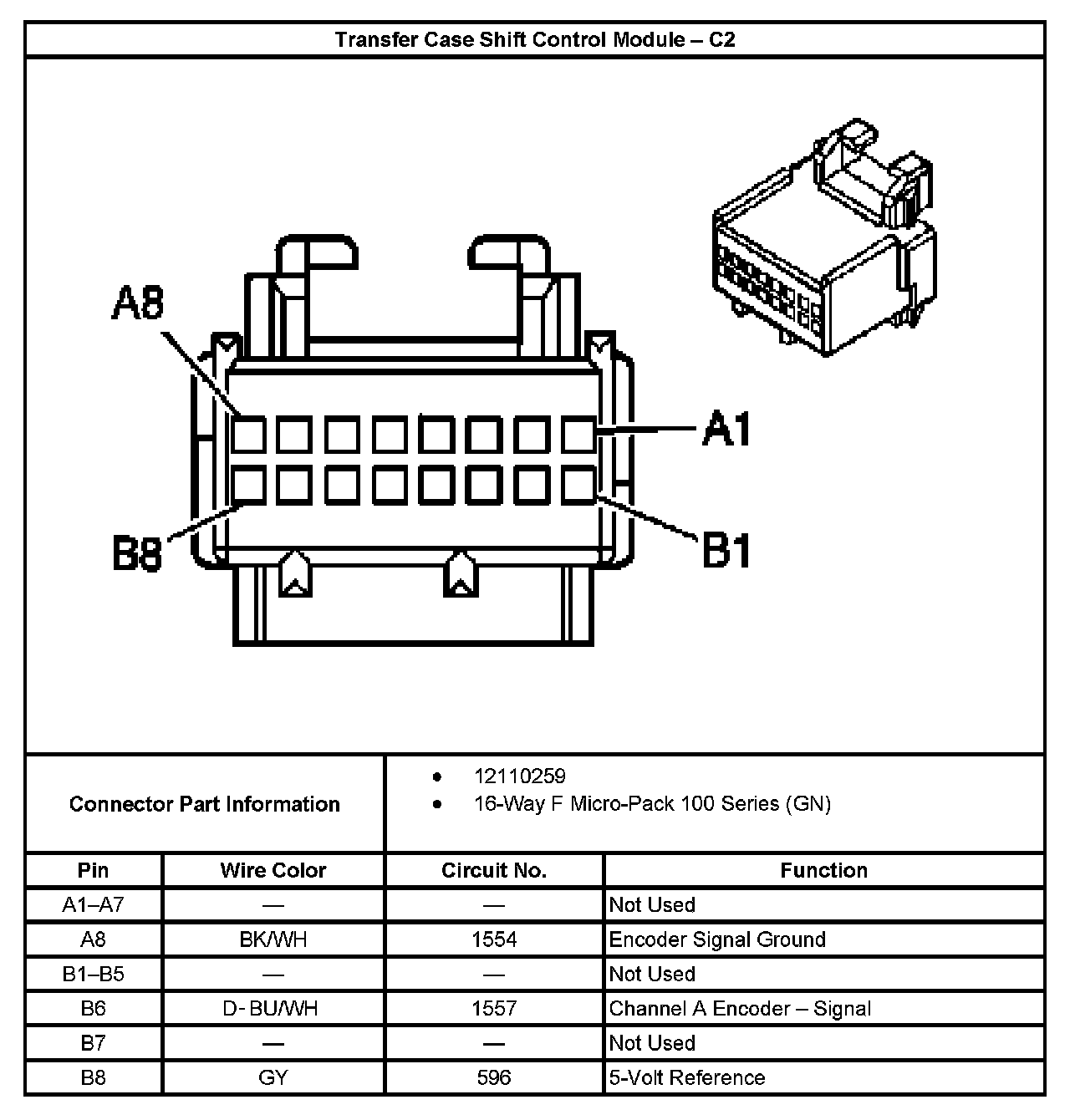 Transfer Case Shift Control Module – C2

A8

A1

B8

B1

Connector Part Information
• 12110259
• 16-Way F Micro-Pack 100 Series (GN)

| Pin | Wire Color | Circuit No. | Function |
|---|---|---|---|
| A1–A7 | — | — | Not Used |
| A8 | BK/WH | 1554 | Encoder Signal Ground |
| B1–B5 | — | — | Not Used |
| B6 | D- BU/WH | 1557 | Channel A Encoder – Signal |
| B7 | — | — | Not Used |
| B8 | GY | 596 | 5-Volt Reference |