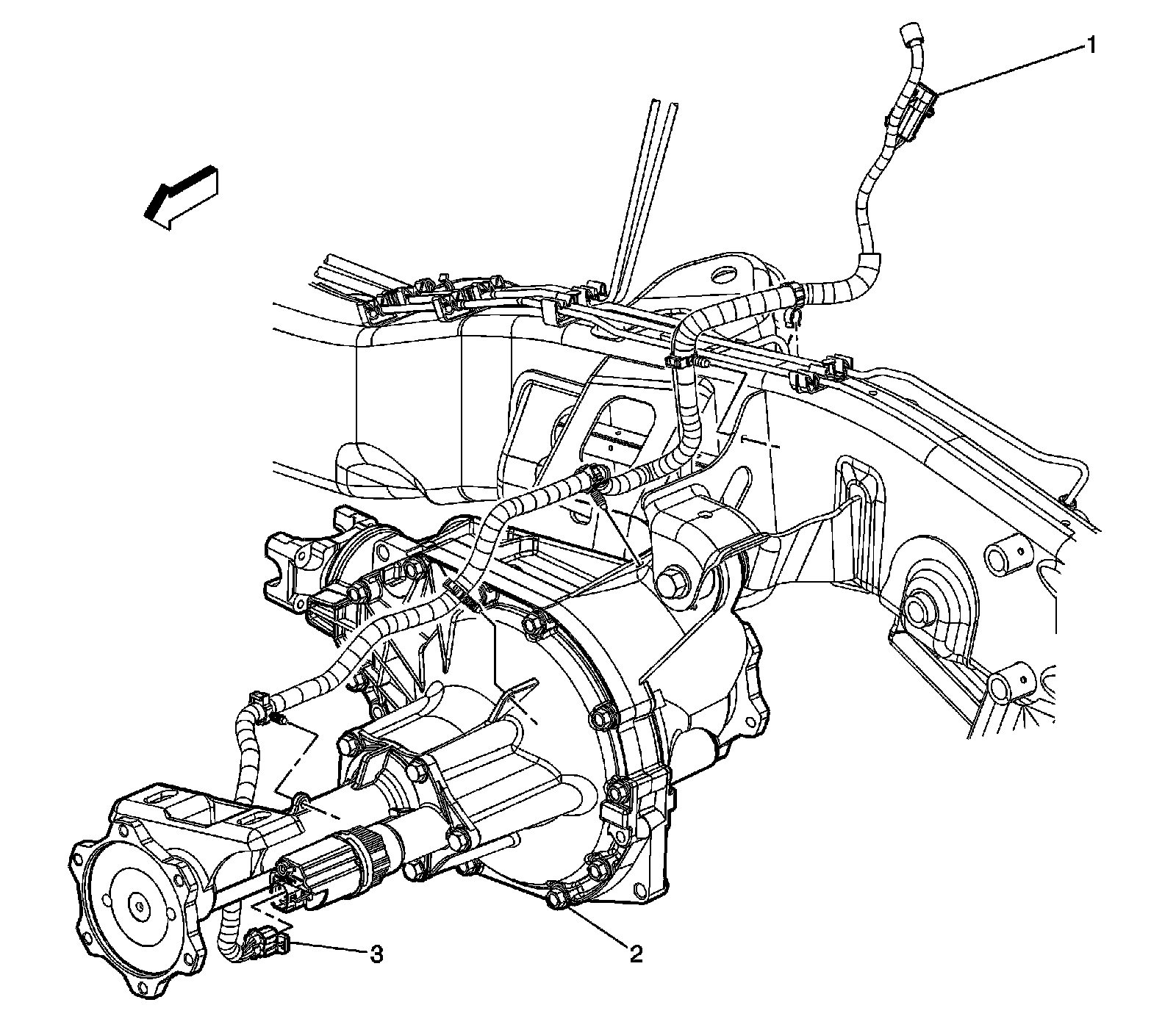 1

3

2