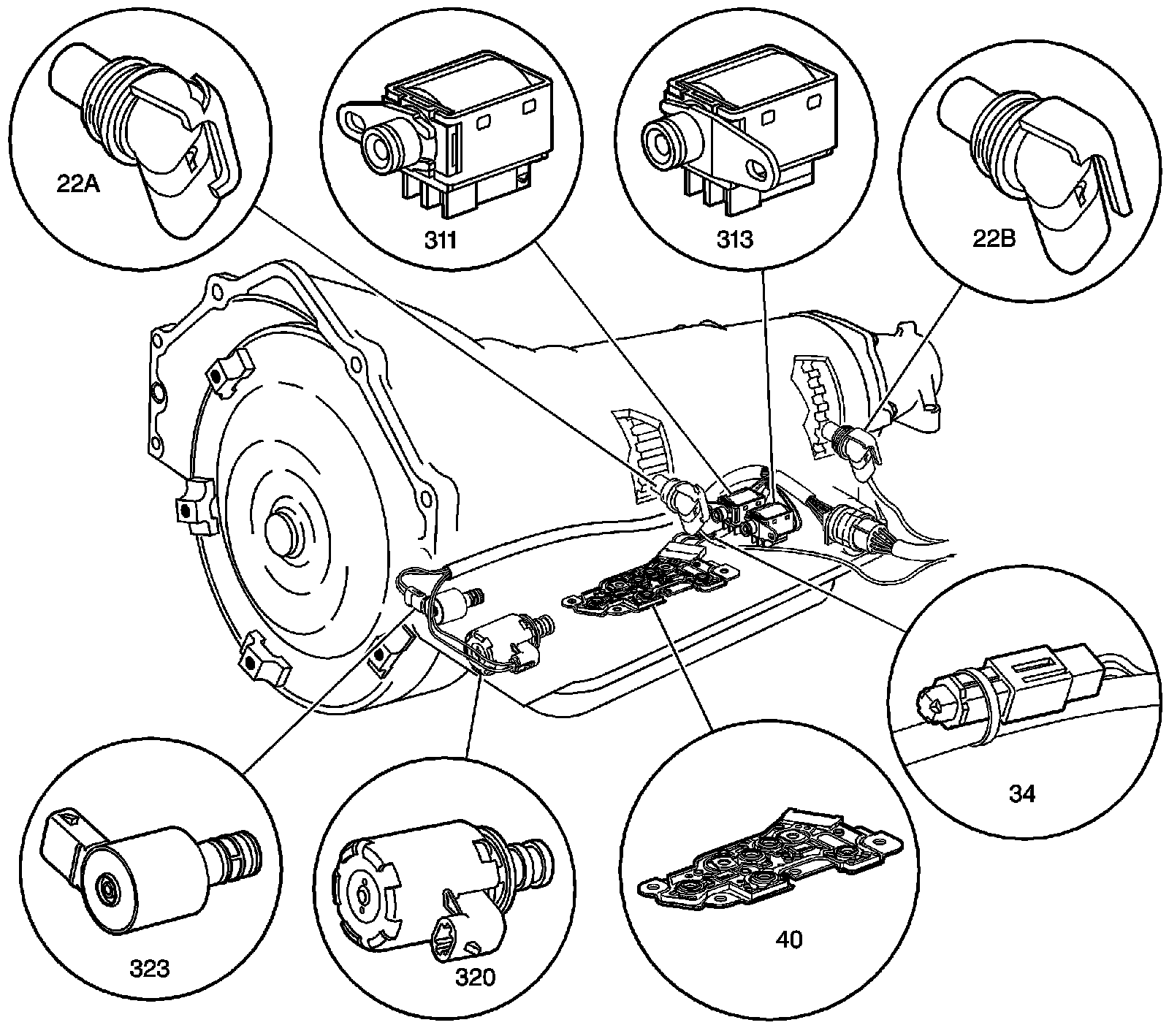 22A

311

313

22B

34

323

320

40