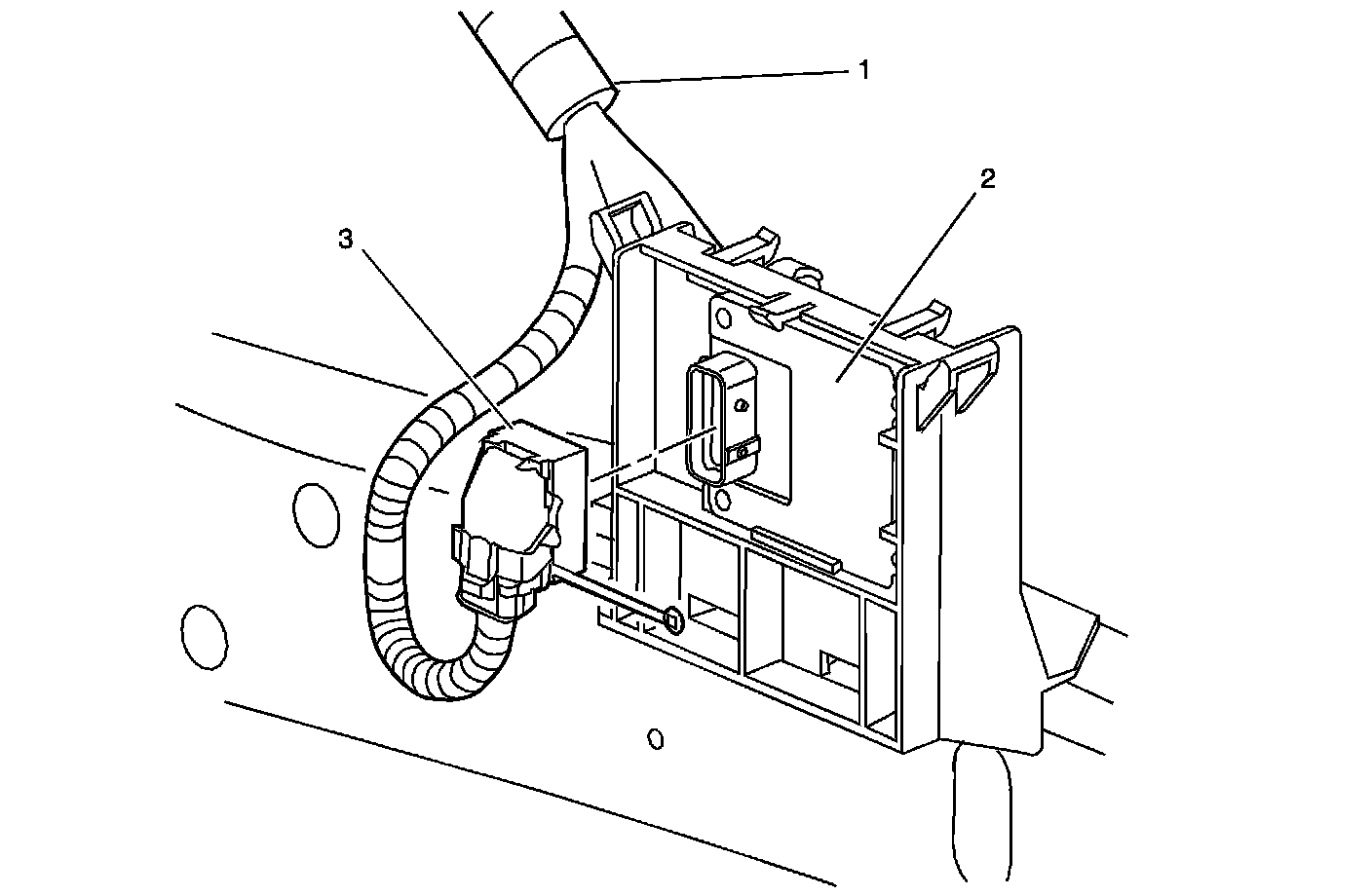 1
2
3