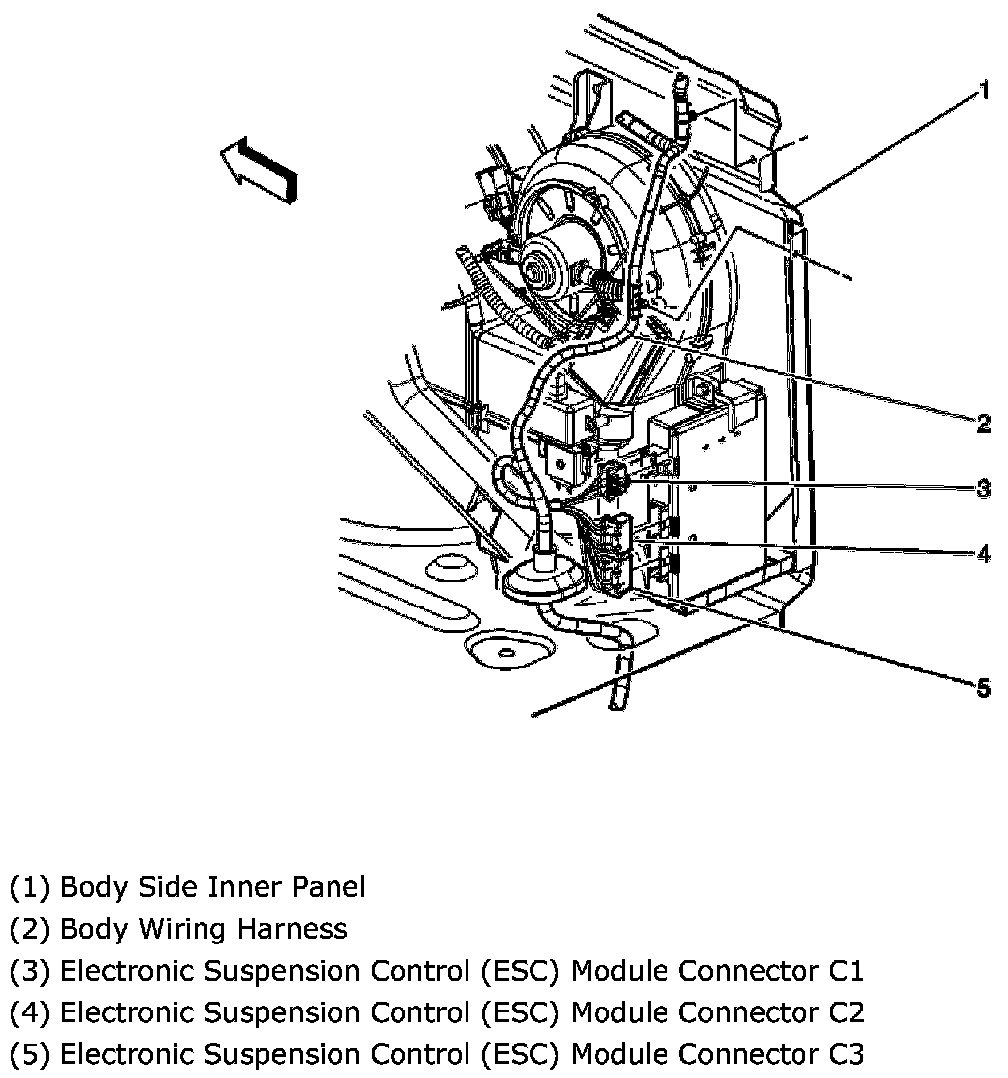 1
2
3
4
5

(1) Body Side Inner Panel
(2) Body Wiring Harness
(3) Electronic Suspension Control (ESC) Module Connector C1
(4) Electronic Suspension Control (ESC) Module Connector C2
(5) Electronic Suspension Control (ESC) Module Connector C3