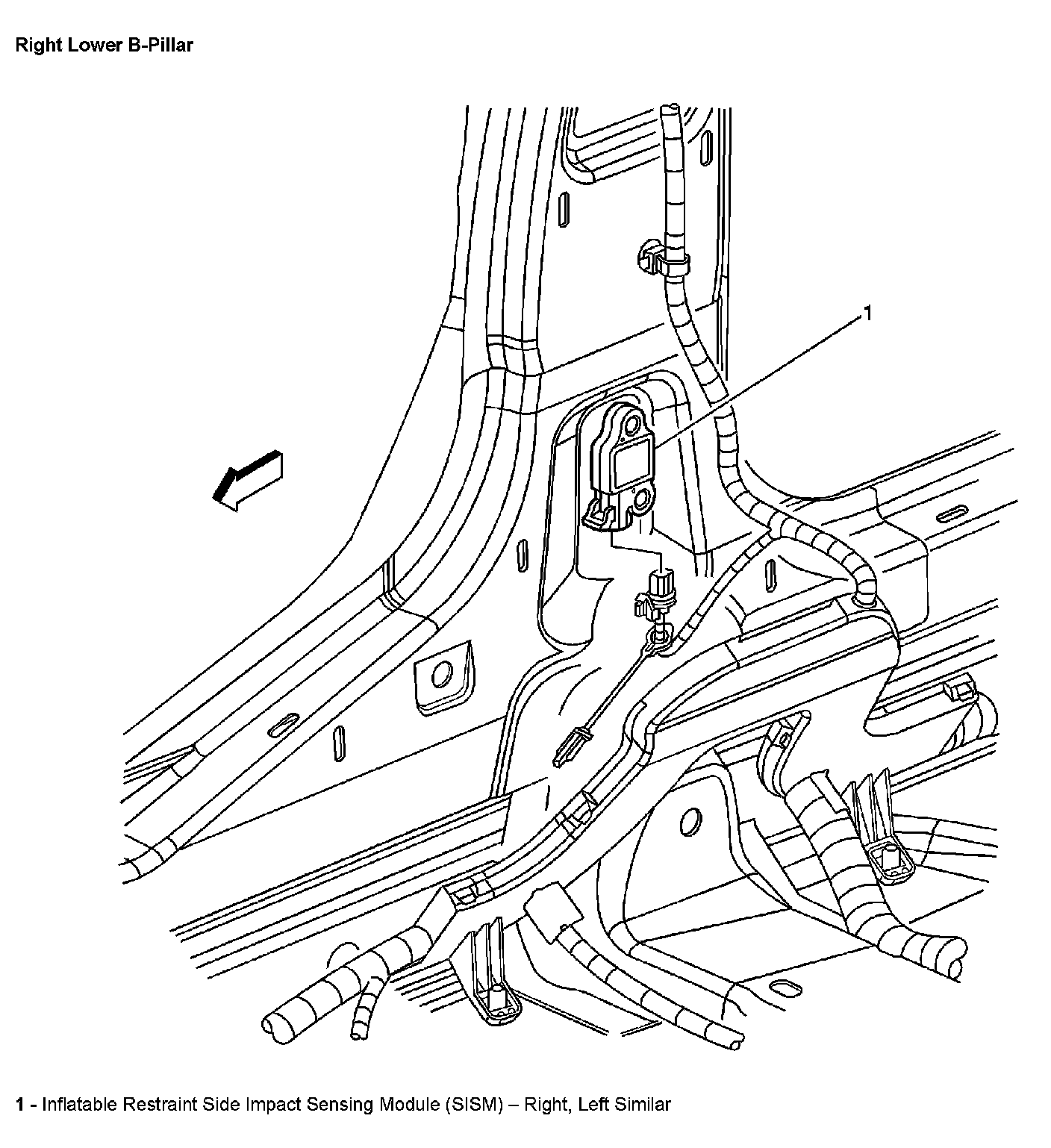 Right Lower B-Pillar

1

1 - Inflatable Restraint Side Impact Sensing Module (SISM) – Right, Left Similar